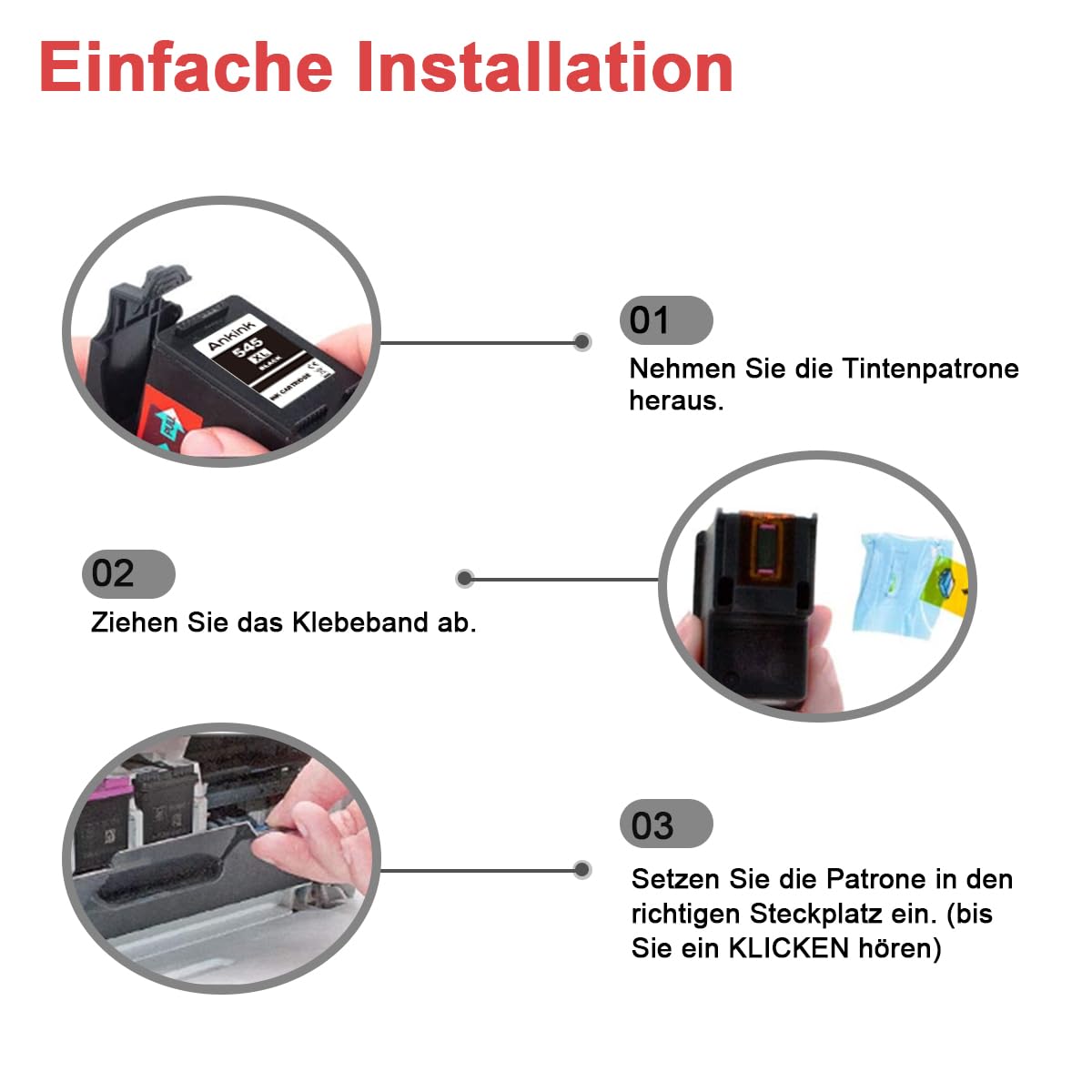 Einfache Installation

Ankink
545
XL
BLACK
INK CARTRIDGE

01
Nehmen Sie die Tintenpatrone heraus.

02
Ziehen Sie das Klebeband ab.

03
Setzen Sie die Patrone in den richtigen Steckplatz ein. (bis Sie ein KLICKEN hören)