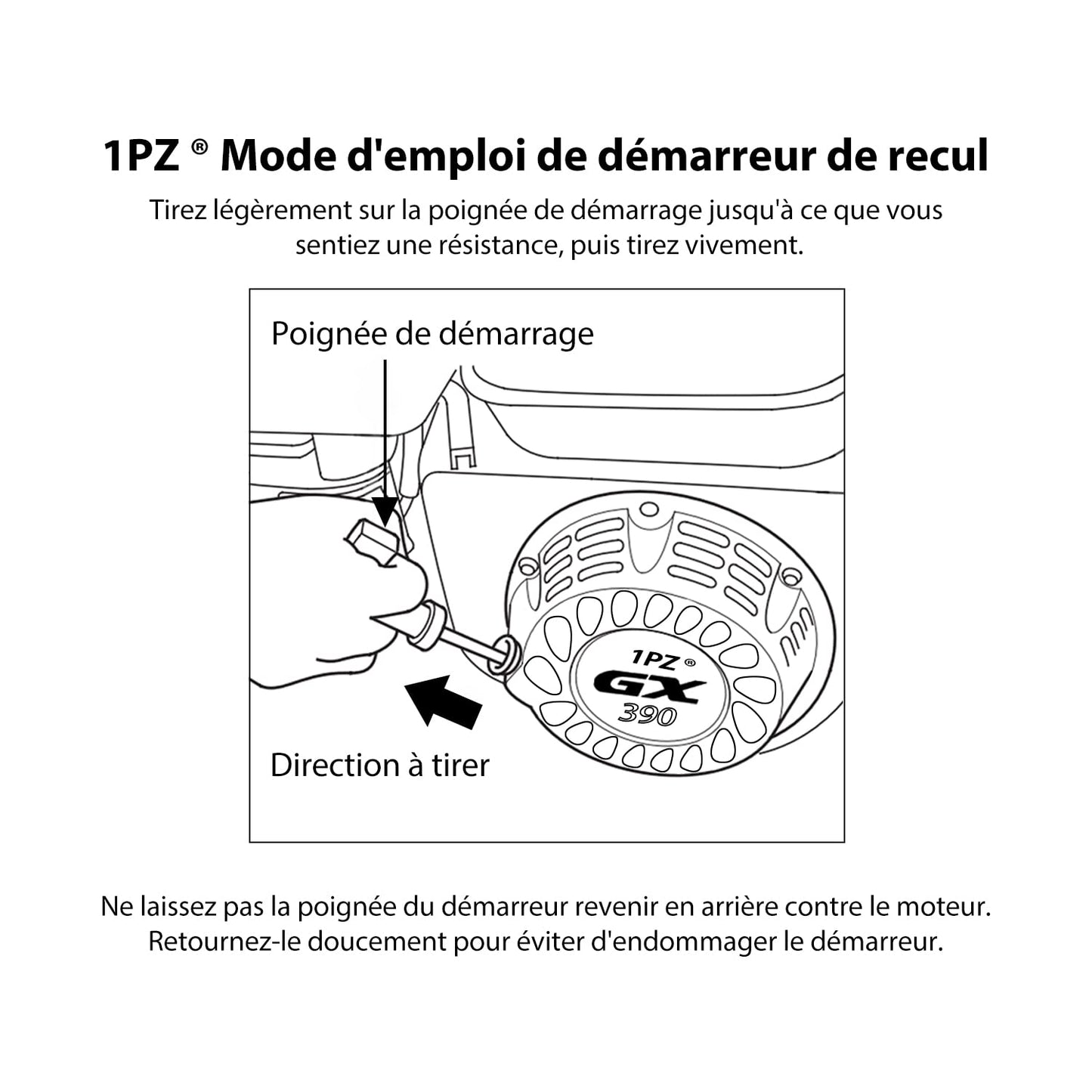 1PZ ® Mode d'emploi de démarreur de recul

Tirez légèrement sur la poignée de démarrage jusqu'à ce que vous sentiez une résistance, puis tirez vivement.

Poignée de démarrage

1PZ ®
GX
390

Direction à tirer

Ne laissez pas la poignée du démarreur revenir en arrière contre le moteur. Retournez-le doucement pour éviter d'endommager le démarreur.