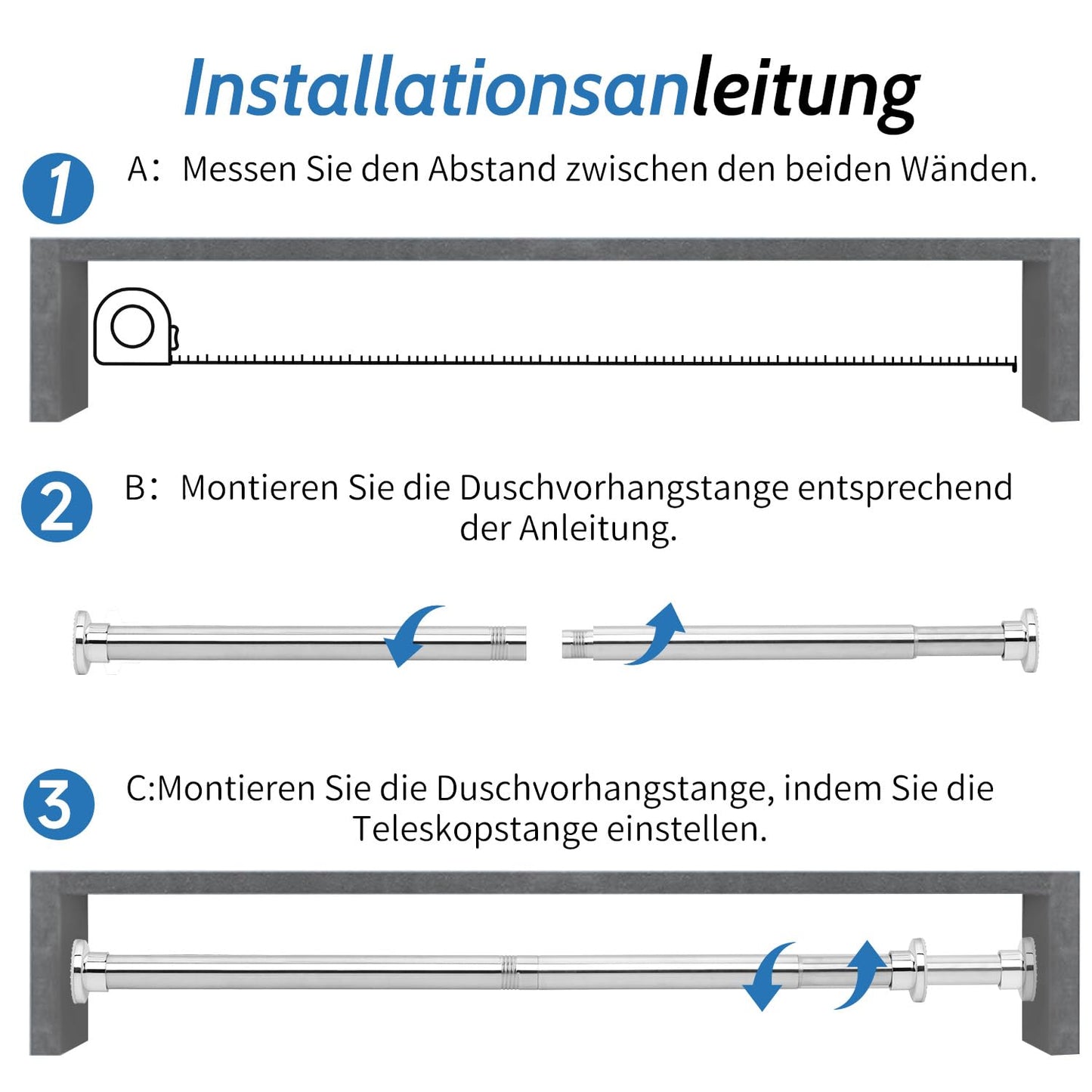 Installationsanleitung

1

A： Messen Sie den Abstand zwischen den beiden Wänden.

2

B： Montieren Sie die Duschvorhangstange entsprechend der Anleitung.

3

C:Montieren Sie die Duschvorhangstange, indem Sie die Teleskopstange einstellen.