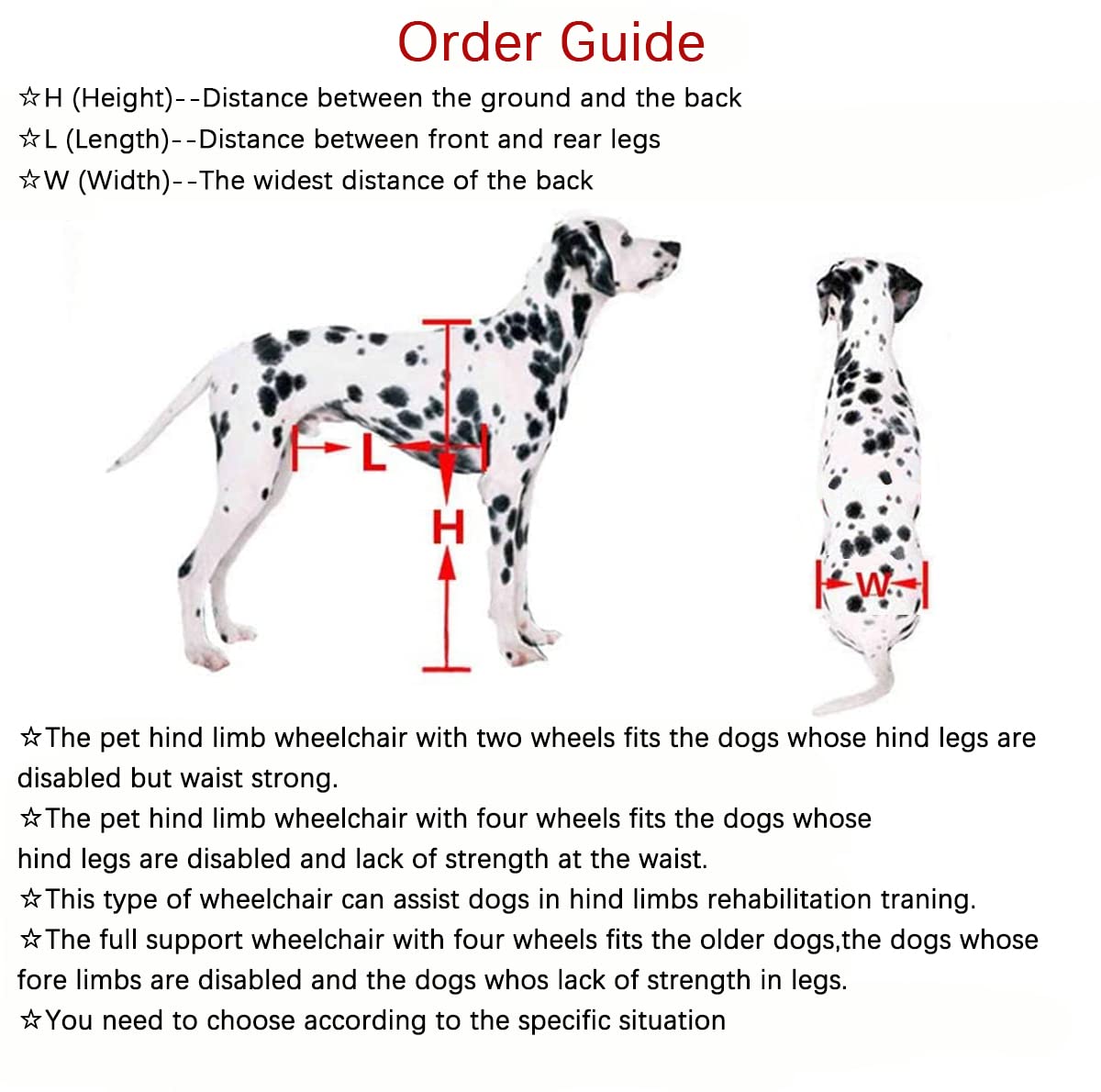 Order Guide

☆H (Height)--Distance between the ground and the back
☆L (Length)--Distance between front and rear legs
☆W (Width)--The widest distance of the back

L
H
W

☆The pet hind limb wheelchair with two wheels fits the dogs whose hind legs are disabled but waist strong.
☆The pet hind limb wheelchair with four wheels fits the dogs whose hind legs are disabled and lack of strength at the waist.
☆This type of wheelchair can assist dogs in hind limbs rehabilitation traning.
☆The full support wheelchair with four wheels fits the older dogs,the dogs whose fore limbs are disabled and the dogs whos lack of strength in legs.
☆You need to choose according to the specific situation