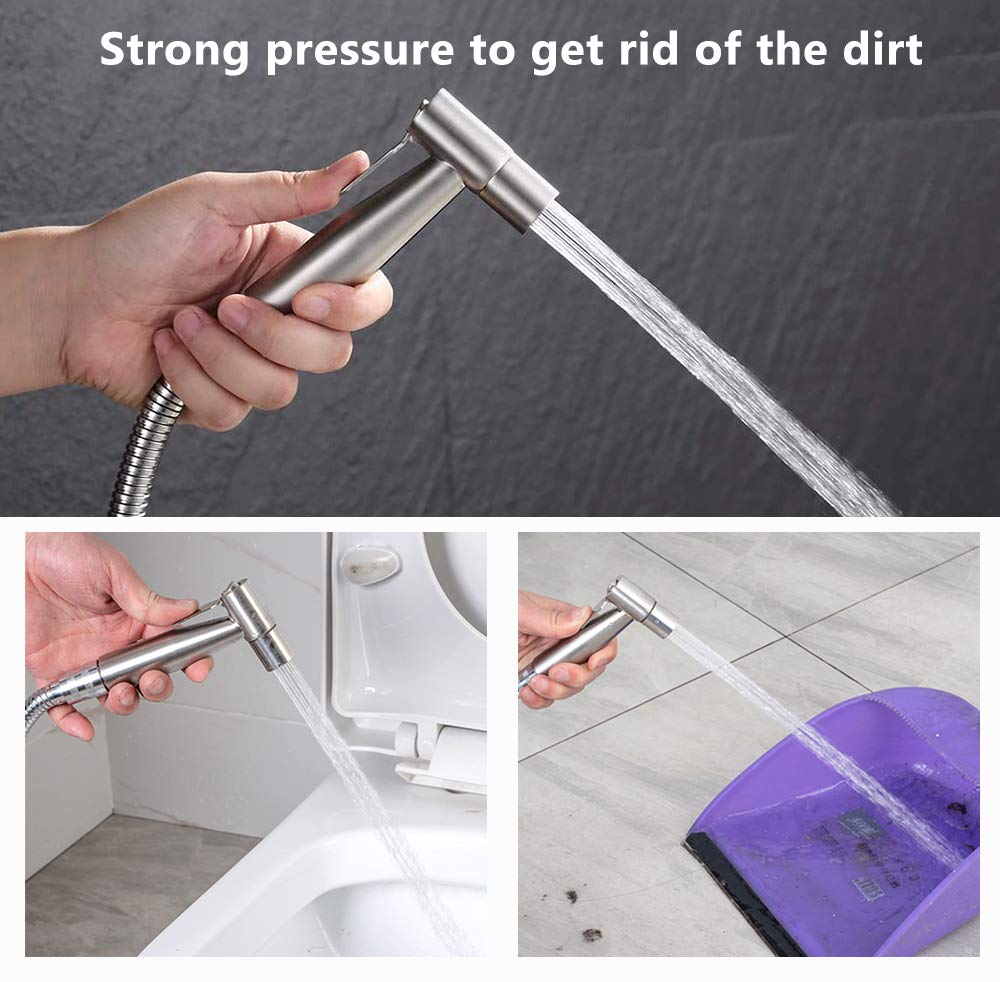 Strong pressure to get rid of the dirt