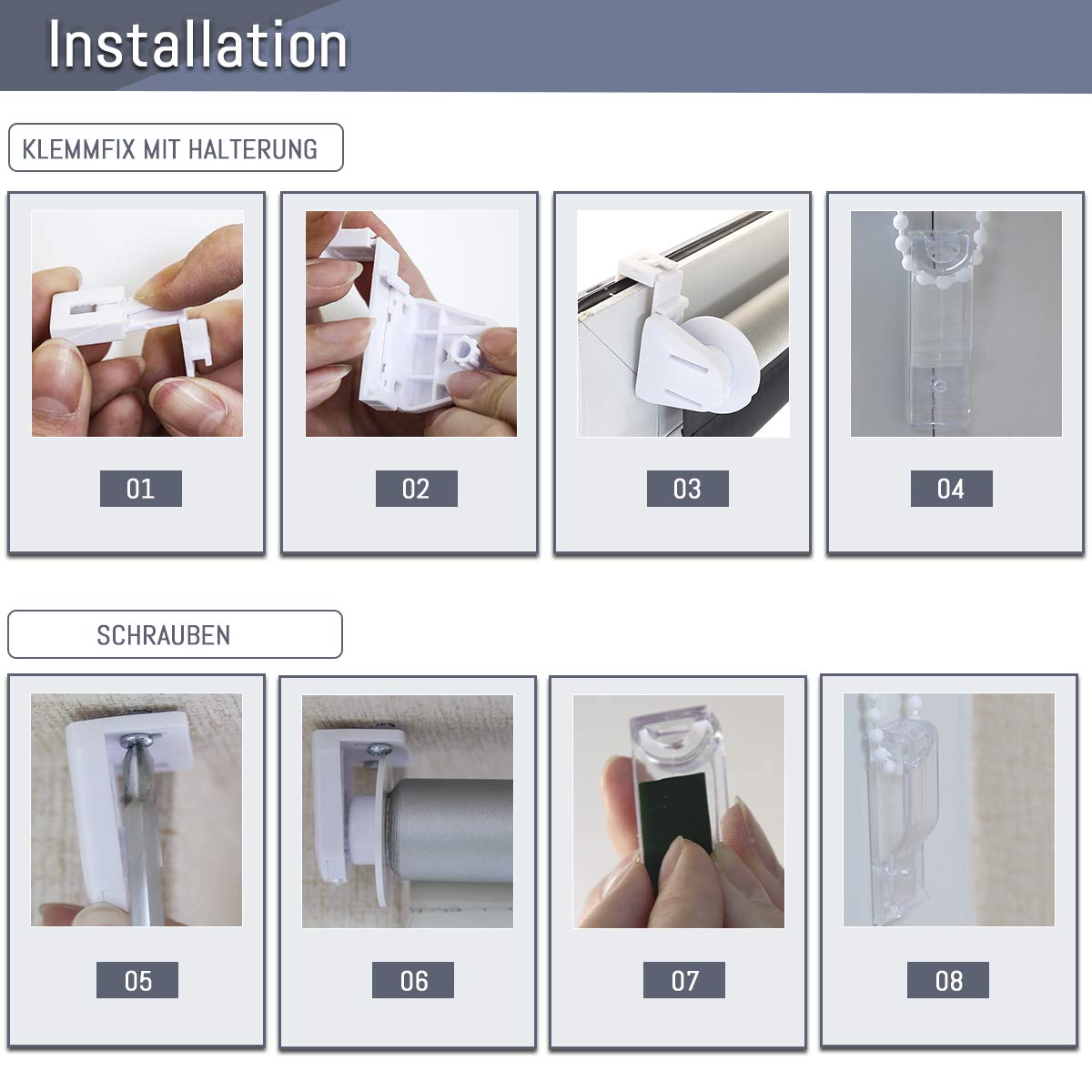 Installation

KLEMMFIX MIT HALTERUNG

01

02

03

04

SCHRAUBEN

05

06

07

08