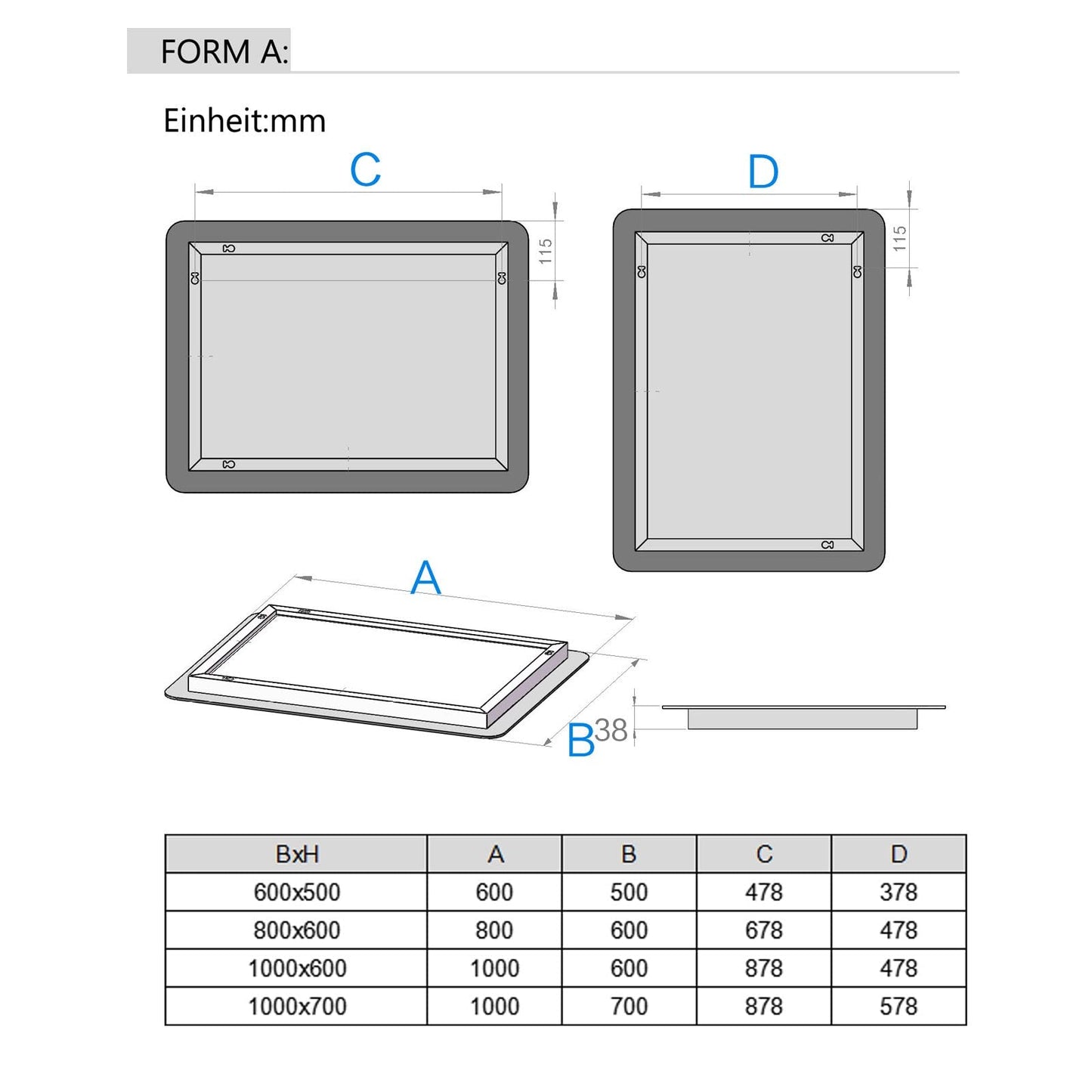 FORM A:

Einheit:mm

C

115

D

115

A

B

38

| BxH | A | B | C | D |
|---|---|---|---|---|
| 600x500 | 600 | 500 | 478 | 378 |
| 800x600 | 800 | 600 | 678 | 478 |
| 1000x600 | 1000 | 600 | 878 | 478 |
| 1000x700 | 1000 | 700 | 878 | 578 |