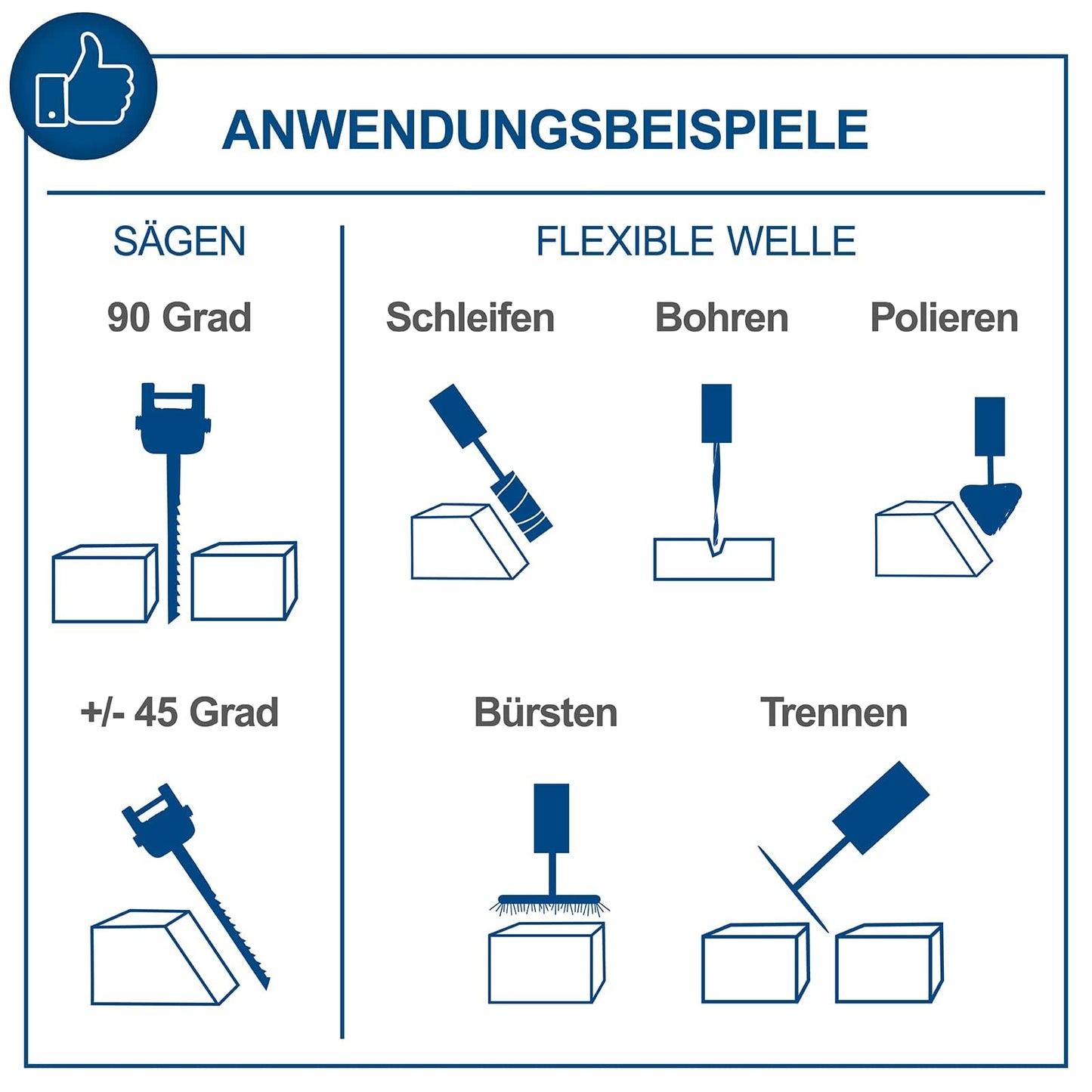 ANWENDUNGSBEISPIELE

SÄGEN

90 Grad

+/- 45 Grad

FLEXIBLE WELLE

Schleifen

Bohren

Polieren

Bürsten

Trennen