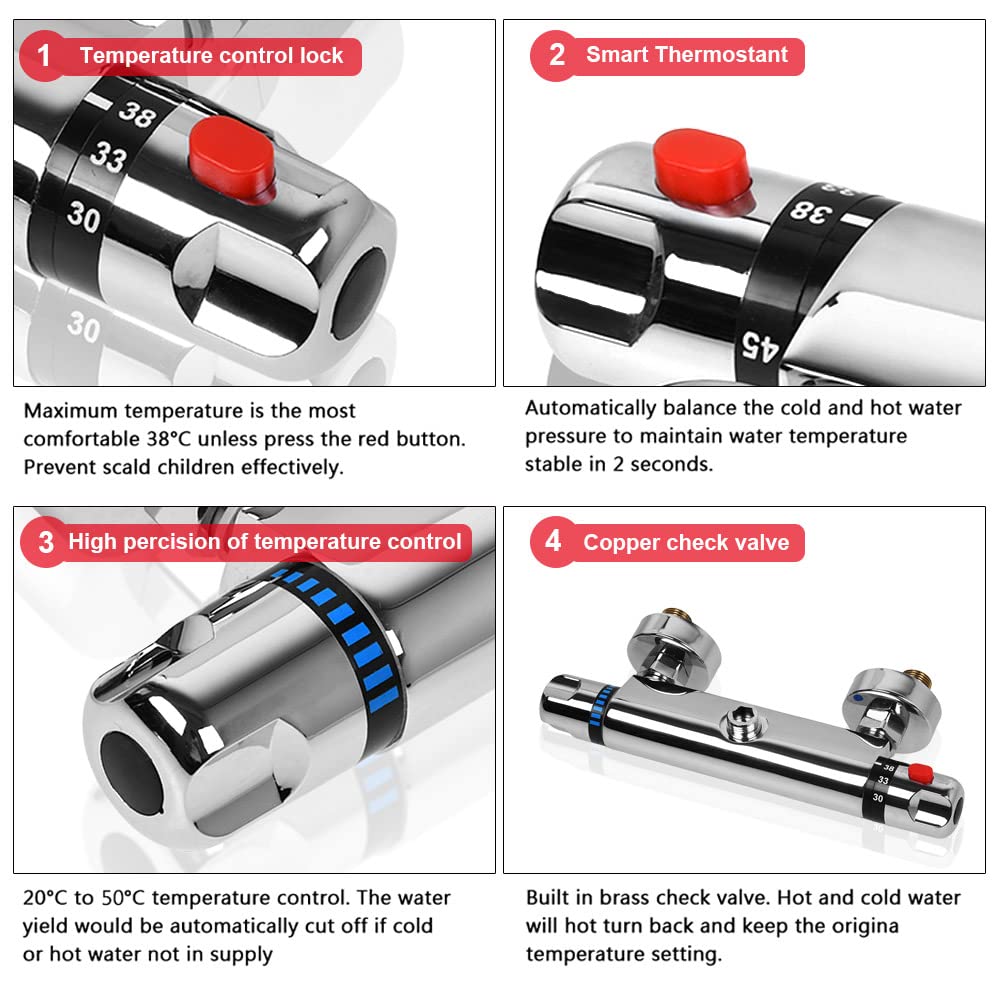 1 Temperature control lock

38
33
30
30

Maximum temperature is the most comfortable 38°C unless press the red button. Prevent scald children effectively.

2 Smart Thermostant

38
45

Automatically balance the cold and hot water pressure to maintain water temperature stable in 2 seconds.

3 High percision of temperature control

20°C to 50°C temperature control. The water yield would be automatically cut off if cold or hot water not in supply

4 Copper check valve

38
33
30

Built in brass check valve. Hot and cold water will hot turn back and keep the origina temperature setting.