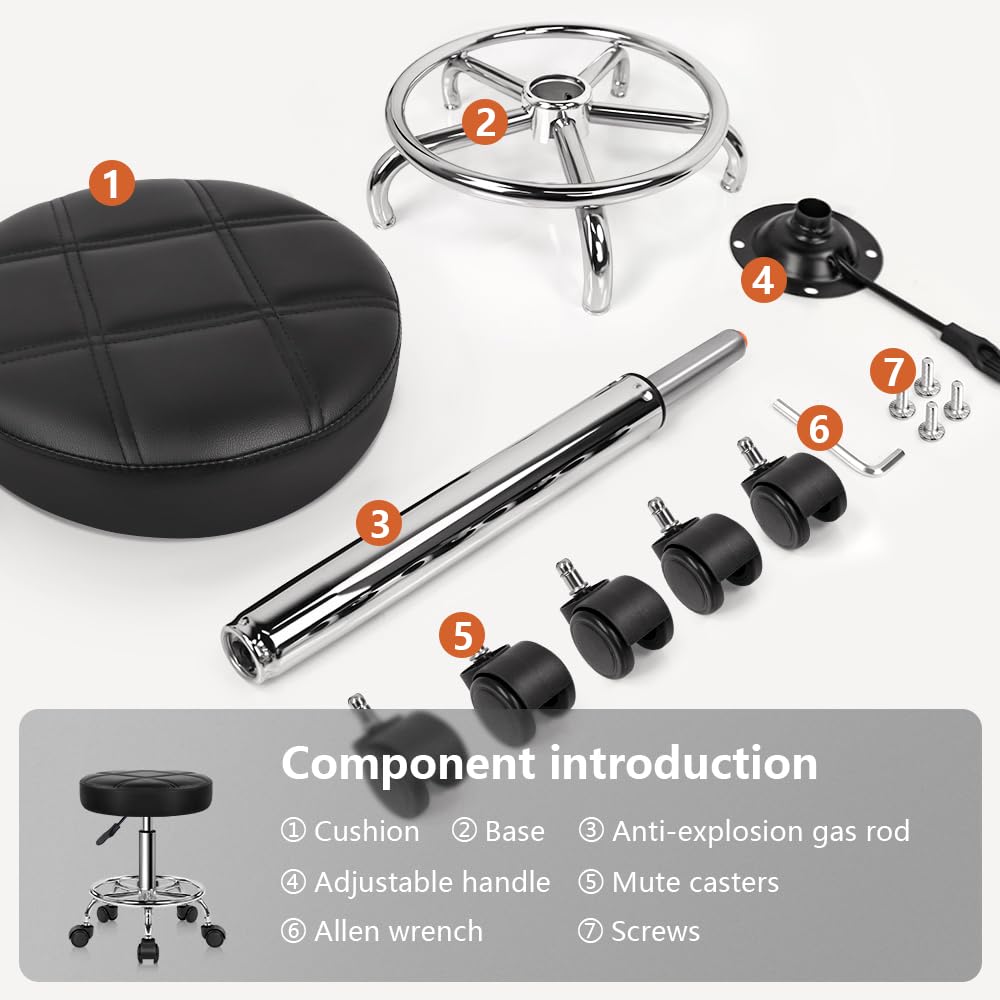 1
2
4
7
6
3
5

Component introduction

① Cushion ② Base ③ Anti-explosion gas rod

④ Adjustable handle ⑤ Mute casters

⑥ Allen wrench ⑦ Screws