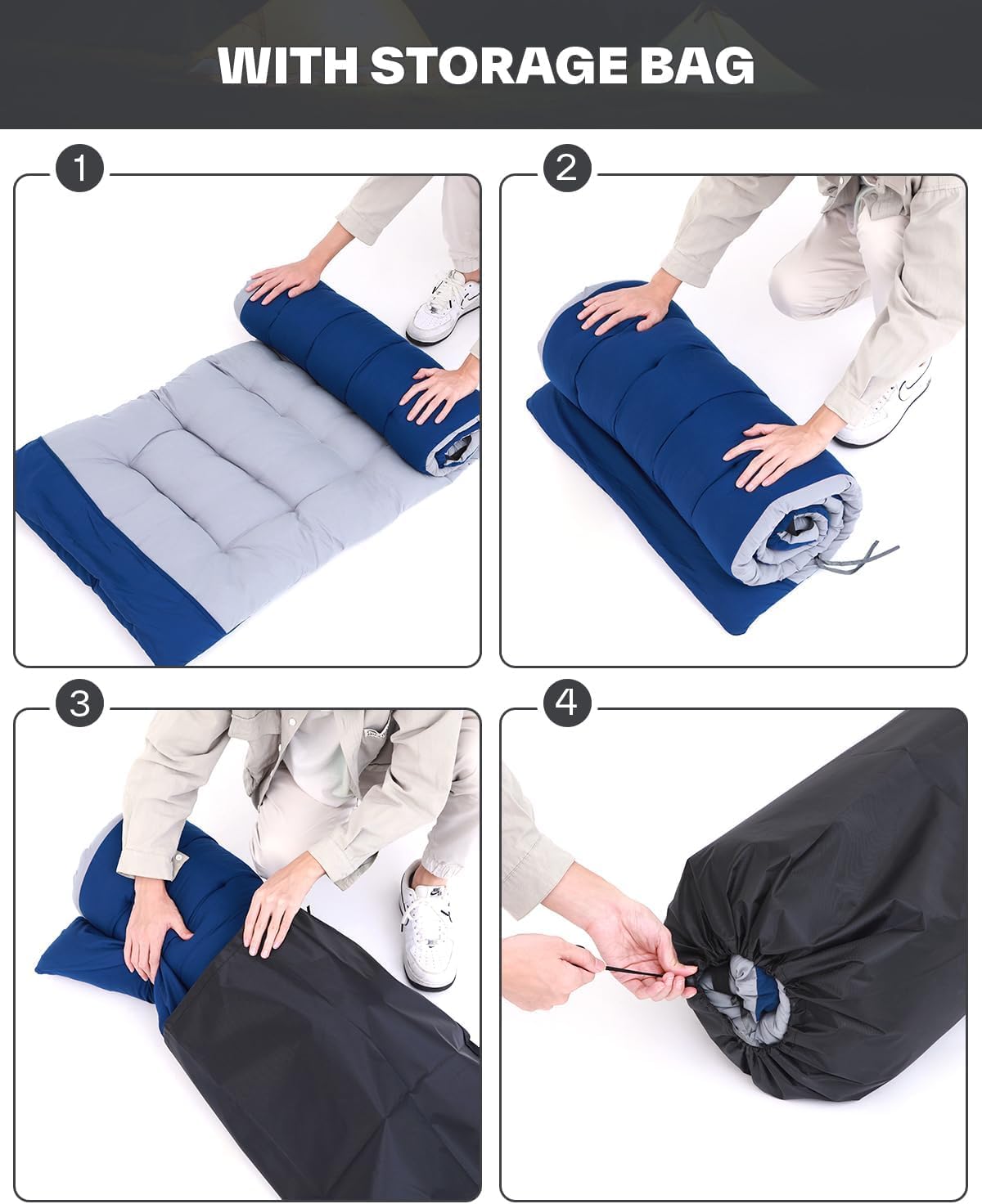 WITH STORAGE BAG

1

2

3

4