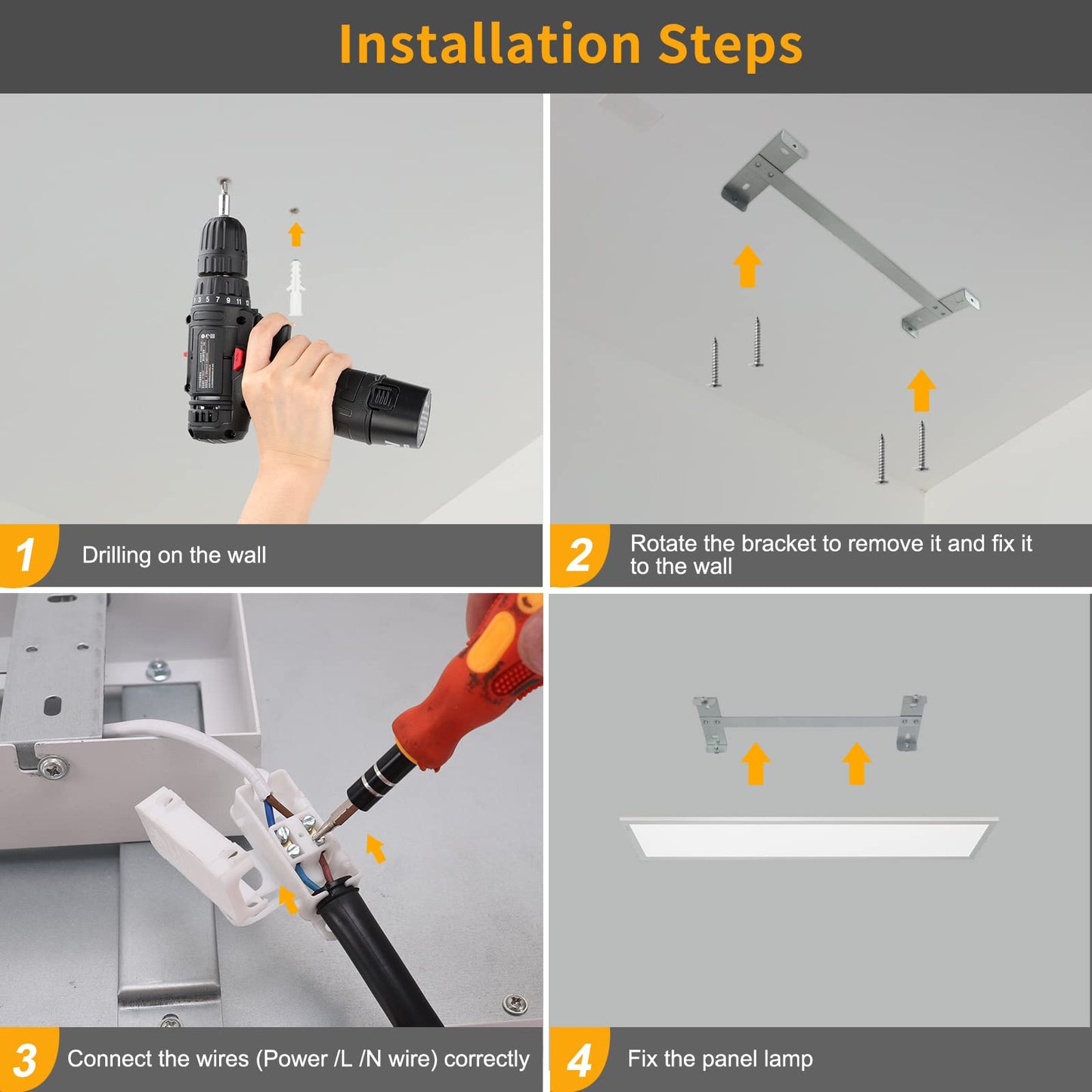 Installation Steps

1 Drilling on the wall

2 Rotate the bracket to remove it and fix it to the wall

3 Connect the wires (Power /L /N wire) correctly

4 Fix the panel lamp