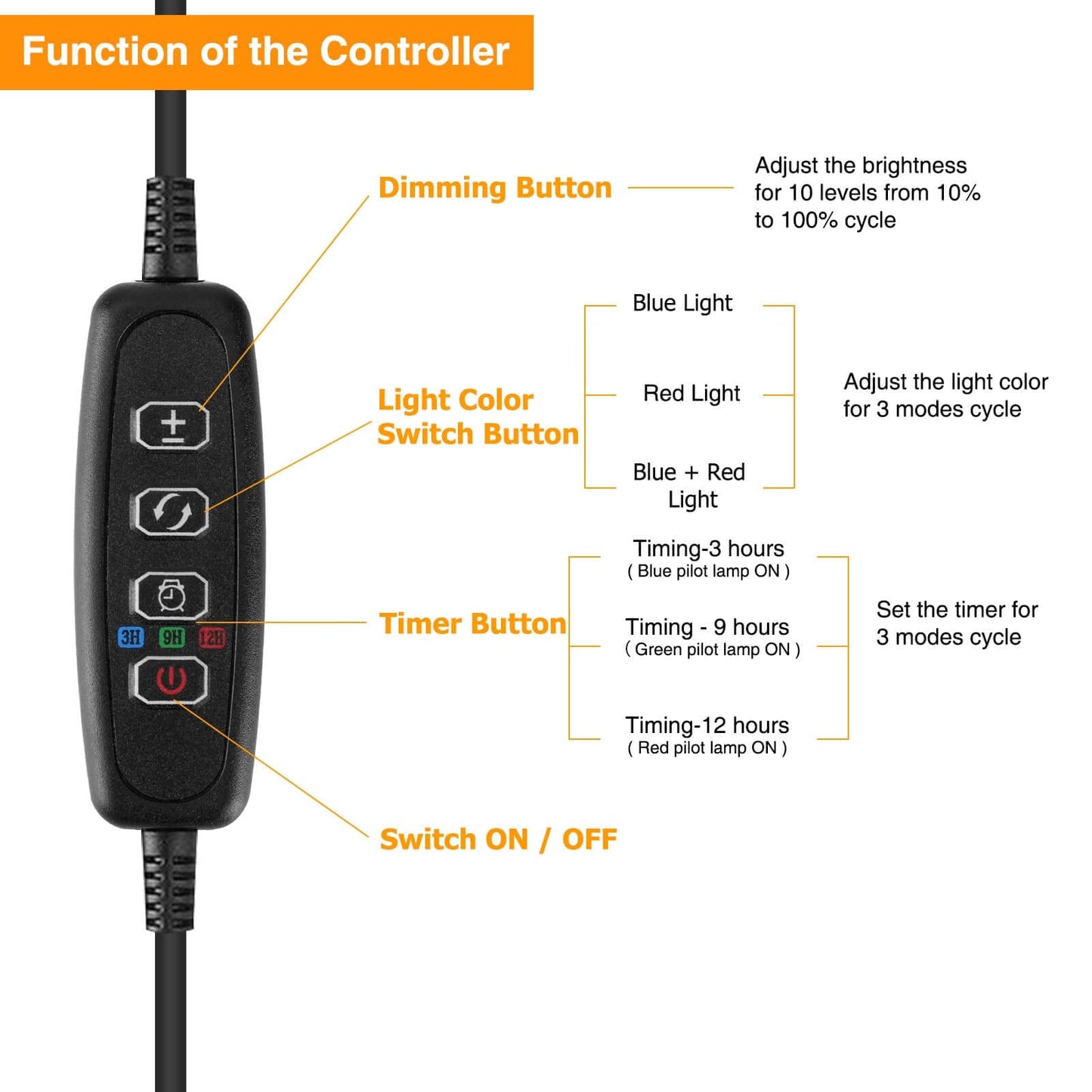 Function of the Controller

Dimming Button

Adjust the brightness for 10 levels from 10% to 100% cycle

Light Color Switch Button

Blue Light

Red Light

Blue + Red Light

Adjust the light color for 3 modes cycle

Timer Button

Timing-3 hours
( Blue pilot lamp ON )

Timing - 9 hours
( Green pilot lamp ON )

Timing-12 hours
( Red pilot lamp ON )

Set the timer for 3 modes cycle

3H 9H 12H

Switch ON / OFF