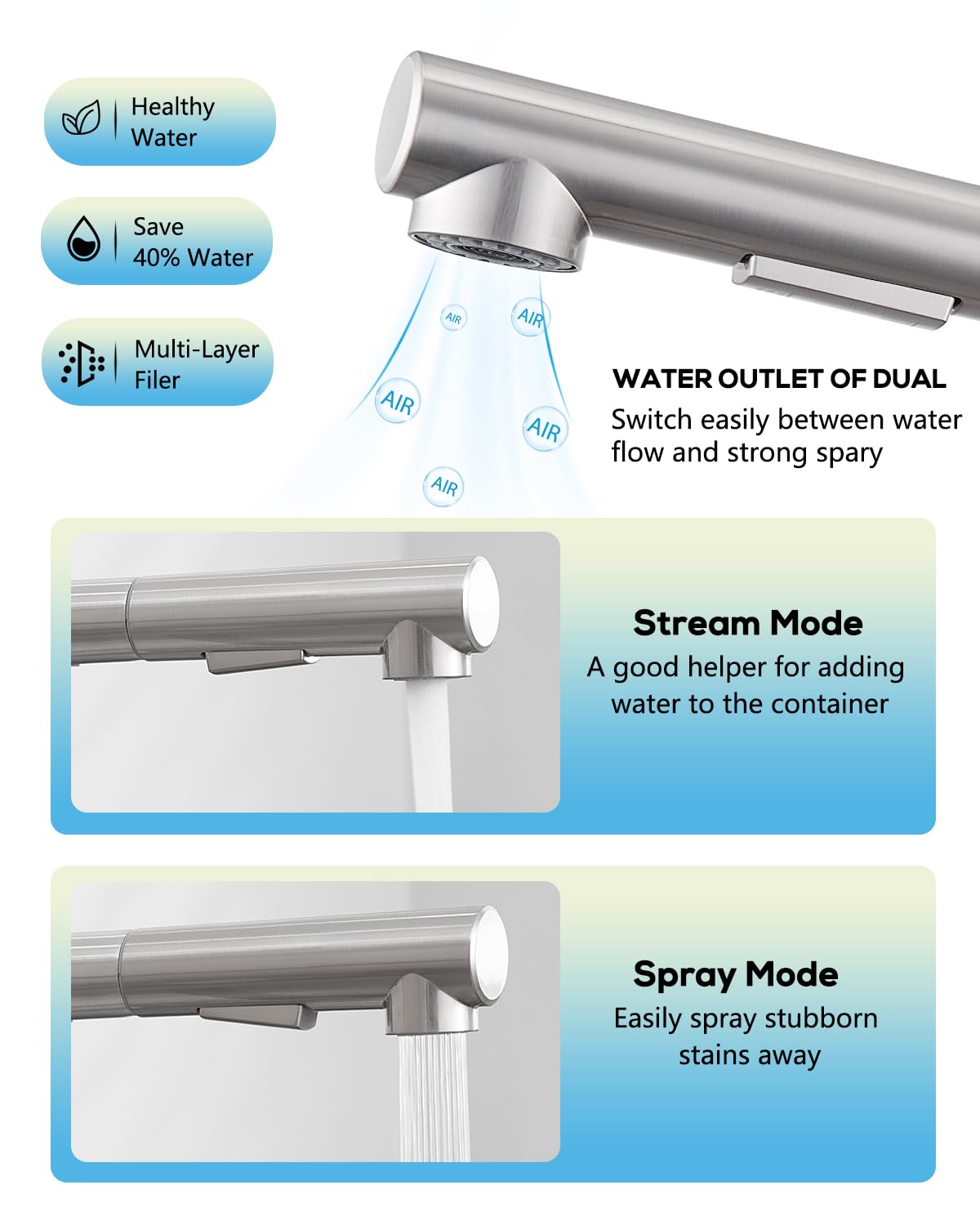 Healthy Water

Save 40% Water

Multi-Layer Filer

AIR
AIR
AIR
AIR
AIR

WATER OUTLET OF DUAL
Switch easily between water flow and strong spary

Stream Mode
A good helper for adding water to the container

Spray Mode
Easily spray stubborn stains away