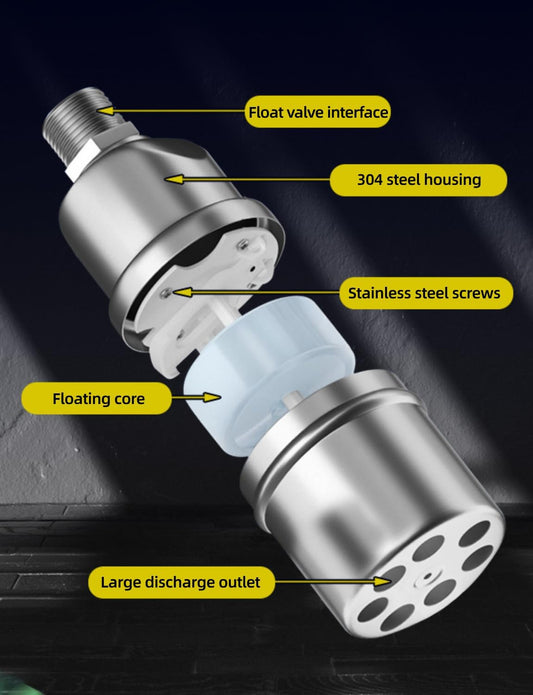 Float valve interface

304 steel housing

Stainless steel screws

Floating core

Large discharge outlet