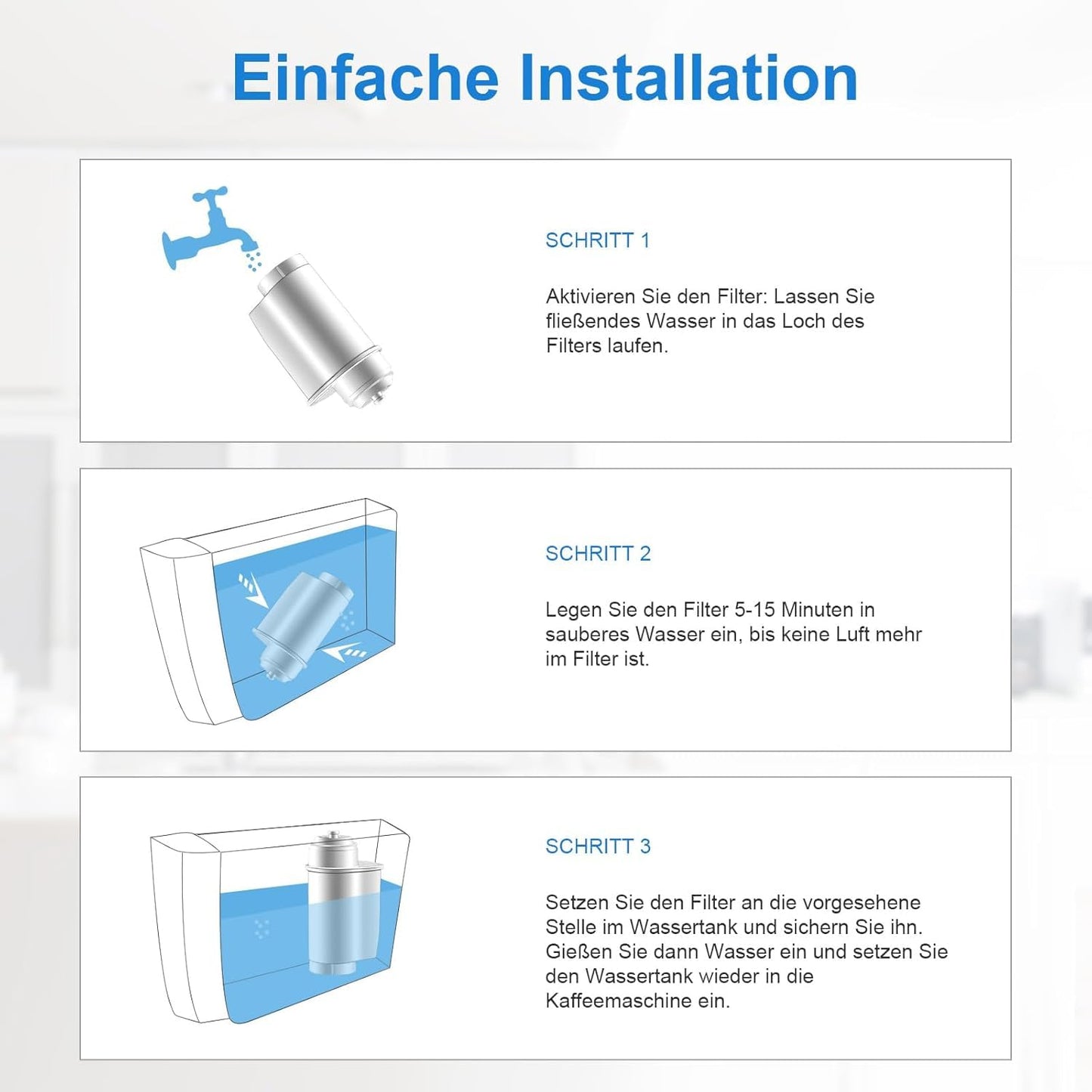 Einfache Installation

SCHRITT 1

Aktivieren Sie den Filter: Lassen Sie fließendes Wasser in das Loch des Filters laufen.

SCHRITT 2

Legen Sie den Filter 5-15 Minuten in sauberes Wasser ein, bis keine Luft mehr im Filter ist.

SCHRITT 3

Setzen Sie den Filter an die vorgesehene Stelle im Wassertank und sichern Sie ihn. Gießen Sie dann Wasser ein und setzen Sie den Wassertank wieder in die Kaffeemaschine ein.