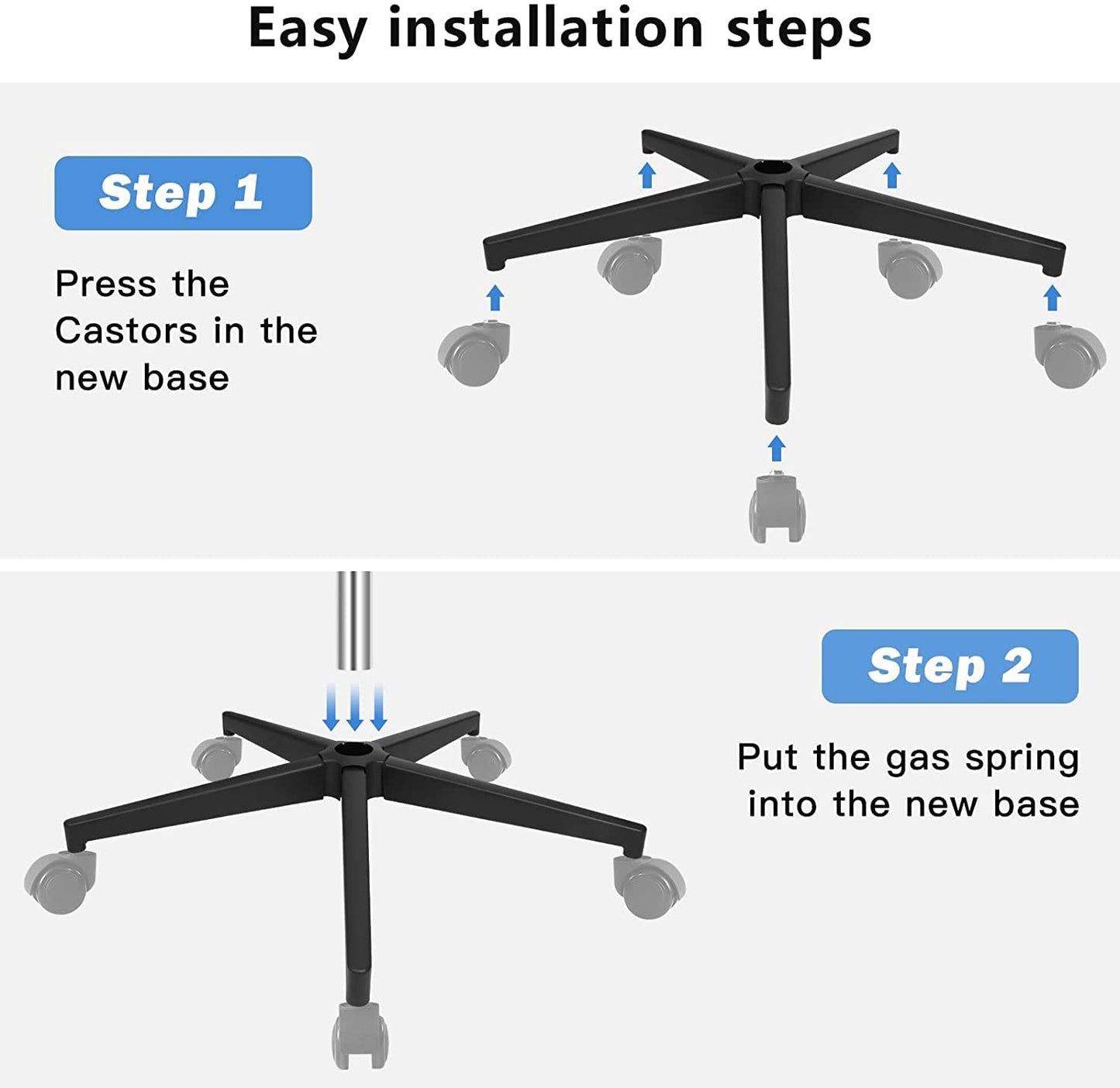 Easy installation steps

Step 1

Press the Castors in the new base

Step 2

Put the gas spring into the new base