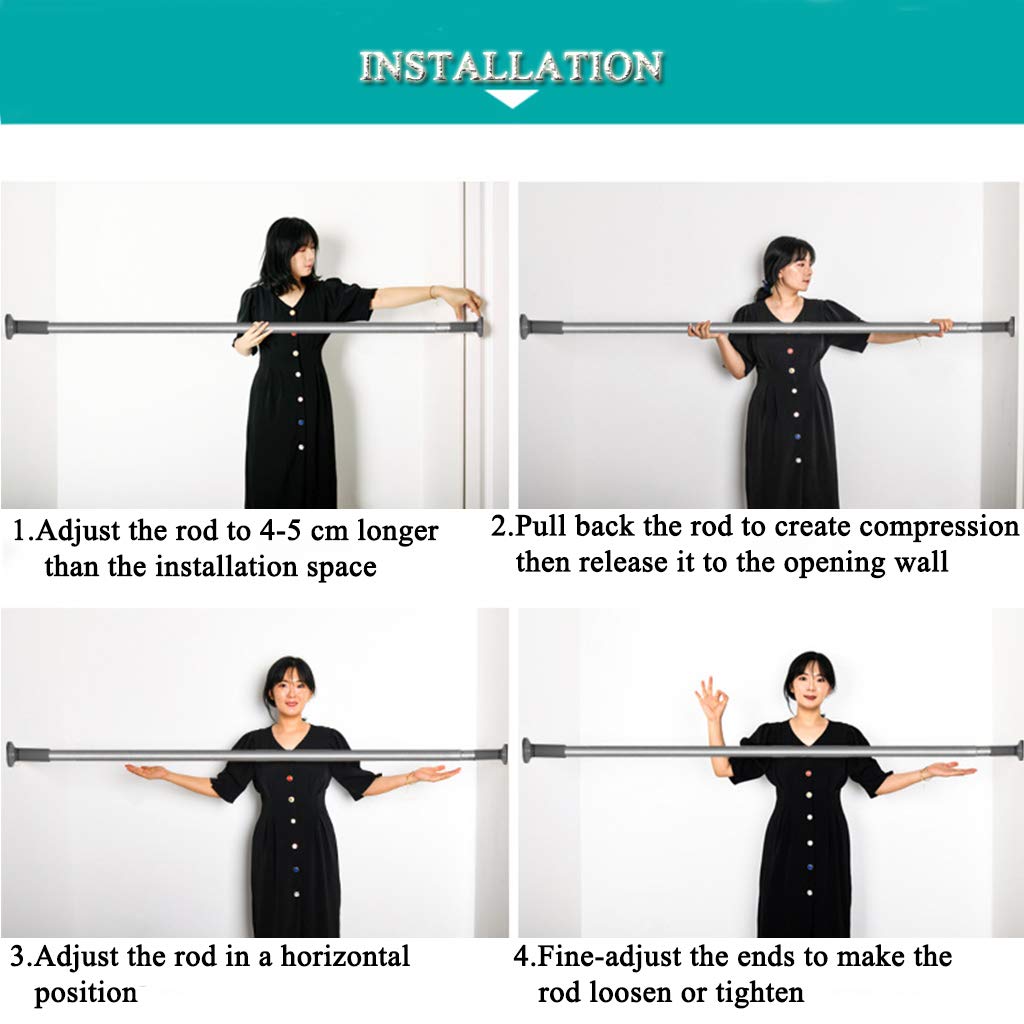 INSTALLATION

1.Adjust the rod to 4-5 cm longer than the installation space

2.Pull back the rod to create compression then release it to the opening wall

3.Adjust the rod in a horizontal position

4.Fine-adjust the ends to make the rod loosen or tighten