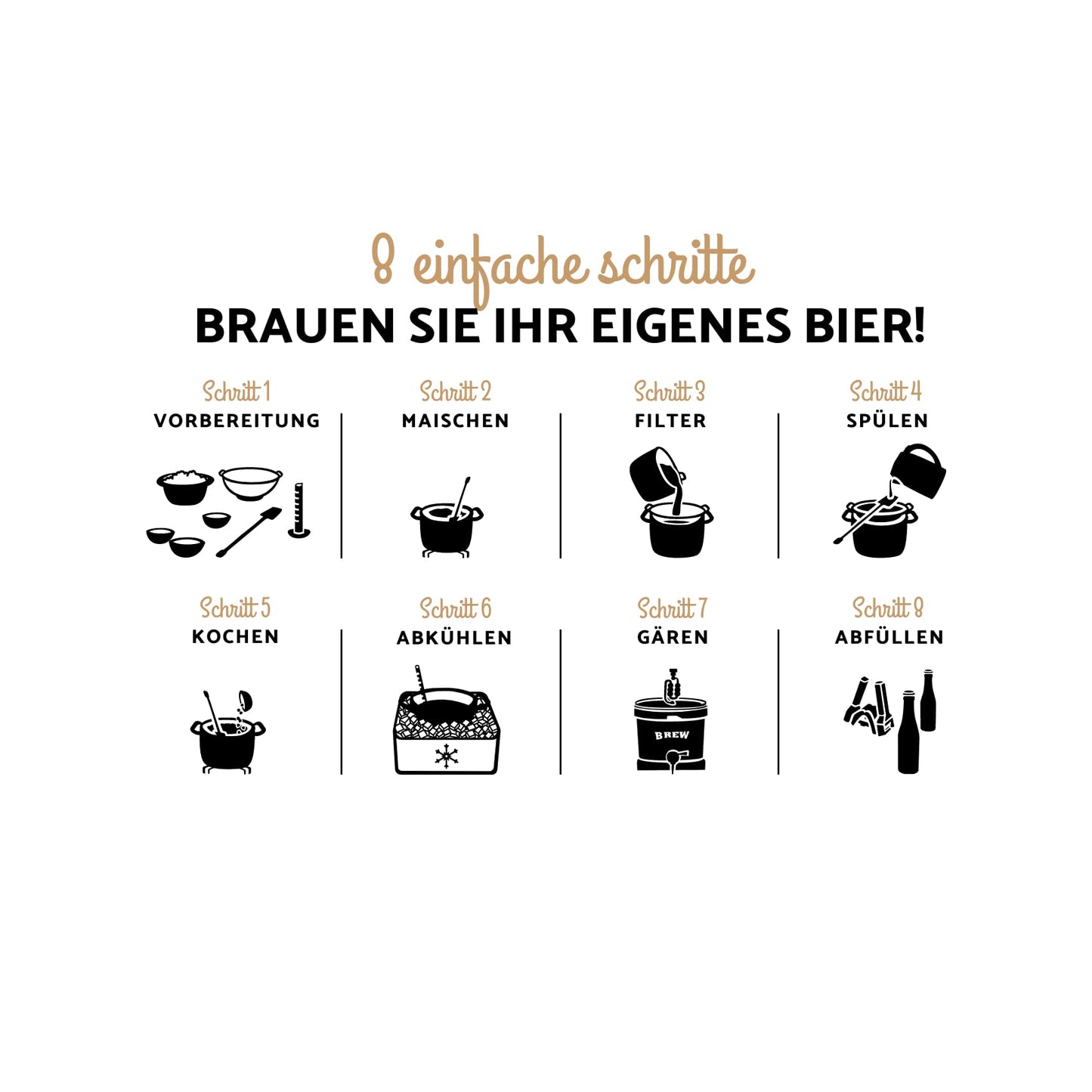 8 einfache schritte
BRAUEN SIE IHR EIGENES BIER!

Schritt 1
VORBEREITUNG

Schritt 2
MAISCHEN

Schritt 3
FILTER

Schritt 4
SPÜLEN

Schritt 5
KOCHEN

Schritt 6
ABKÜHLEN

Schritt 7
GÄREN

BREW

Schritt 8
ABFÜLLEN