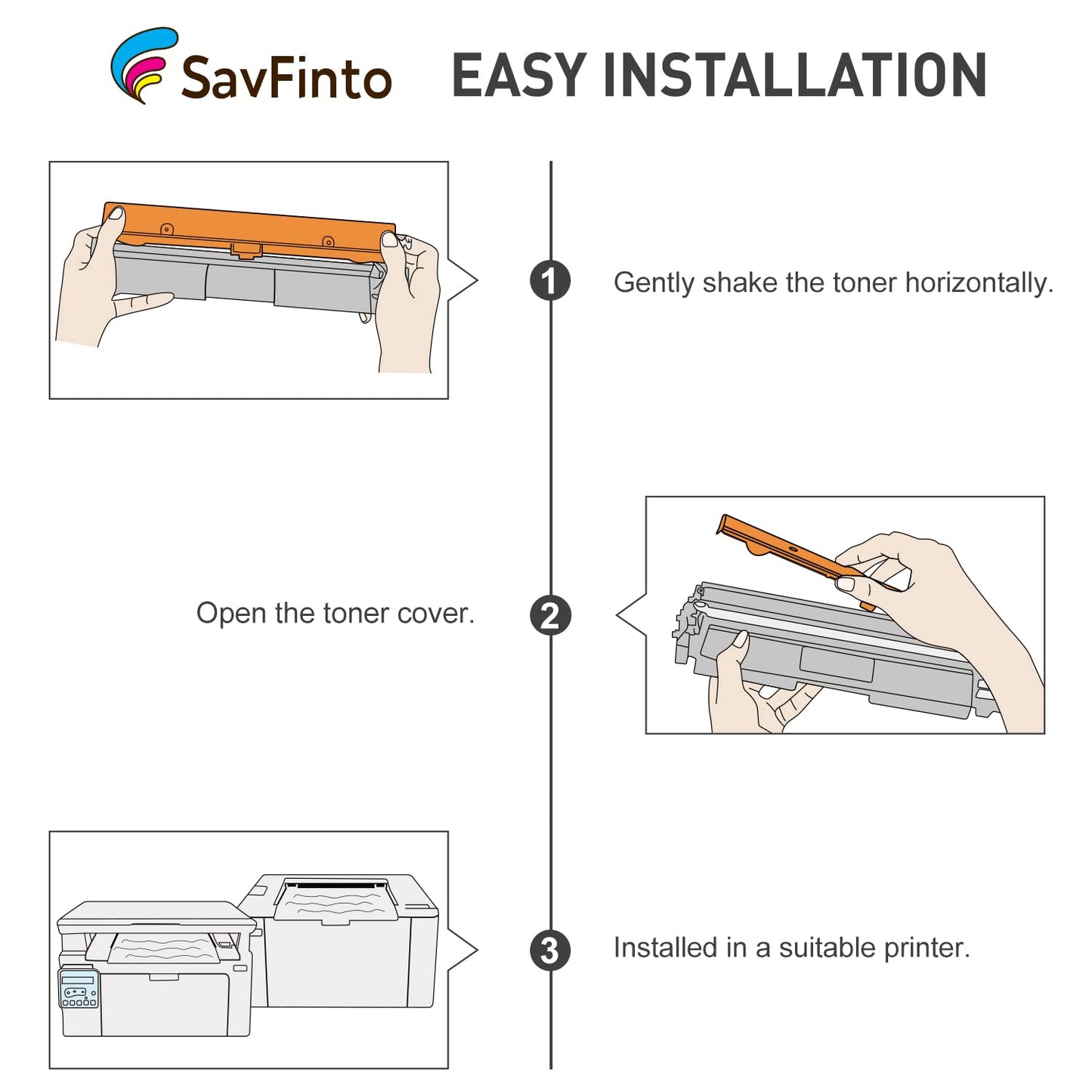 SavFinto EASY INSTALLATION

1 Gently shake the toner horizontally.

Open the toner cover. 2

3 Installed in a suitable printer.