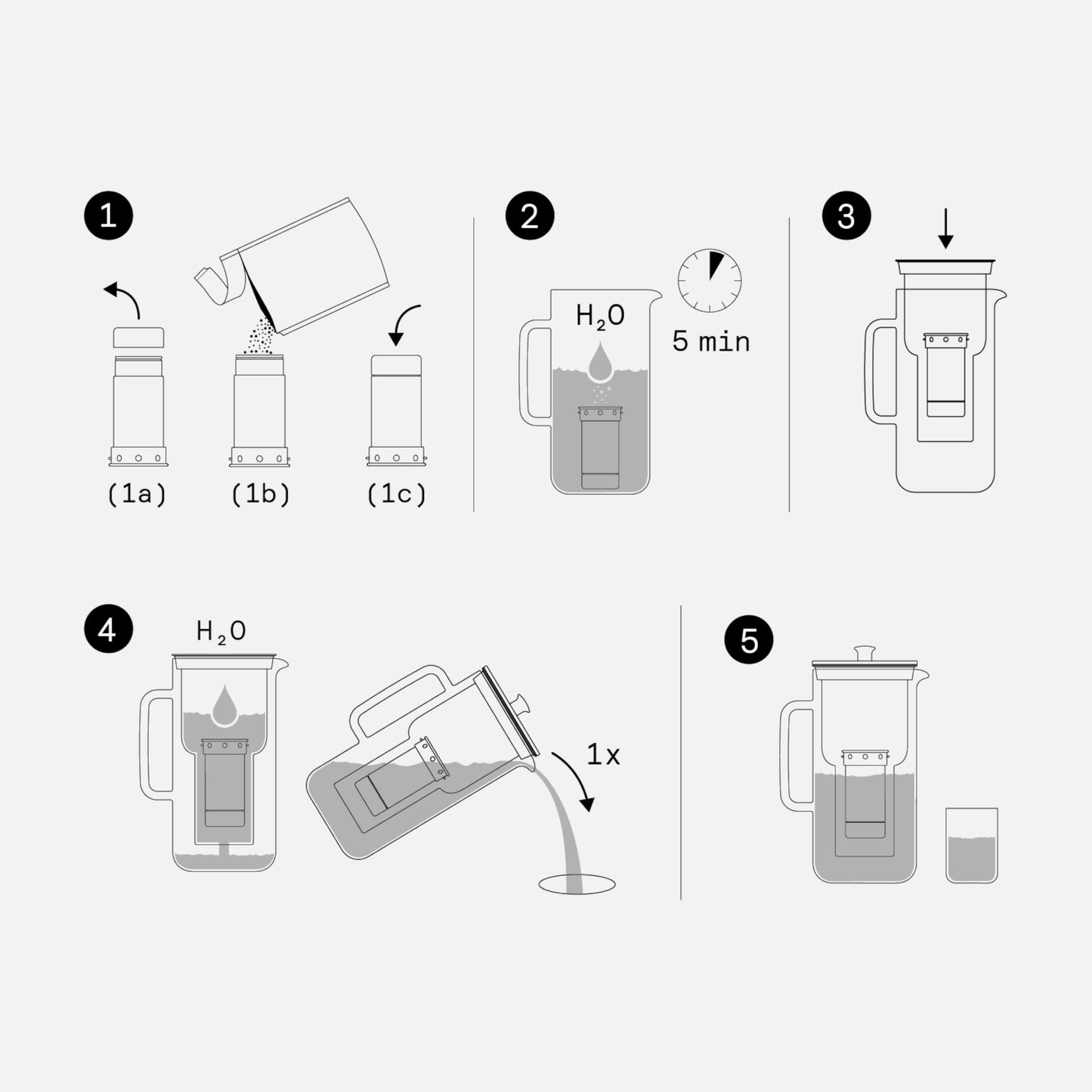 1

(1a) (1b) (1c)

2

$H_2O$

5 min

3

4

$H_2O$

1x

5