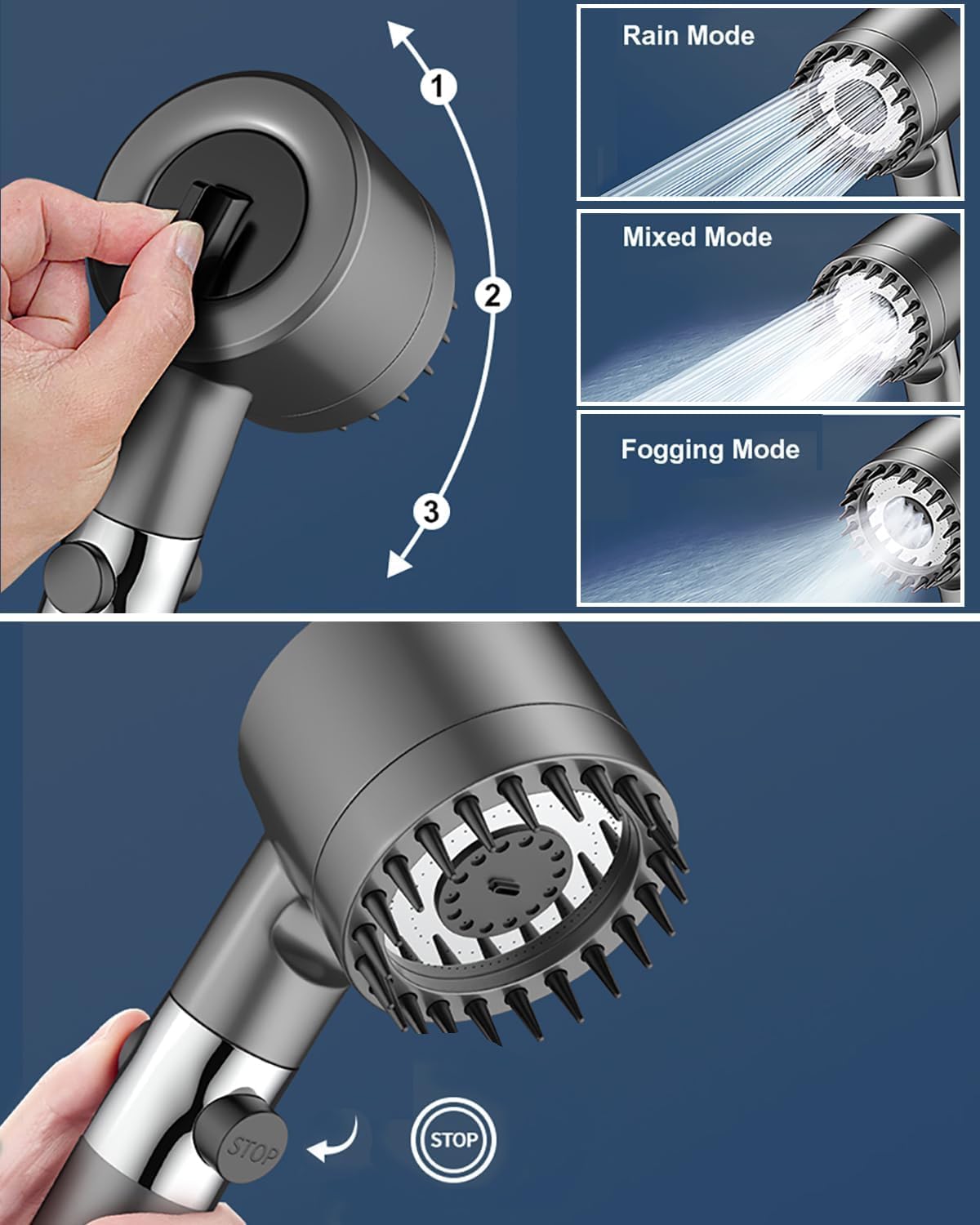 1

2

3

Rain Mode

Mixed Mode

Fogging Mode

STOP

STOP