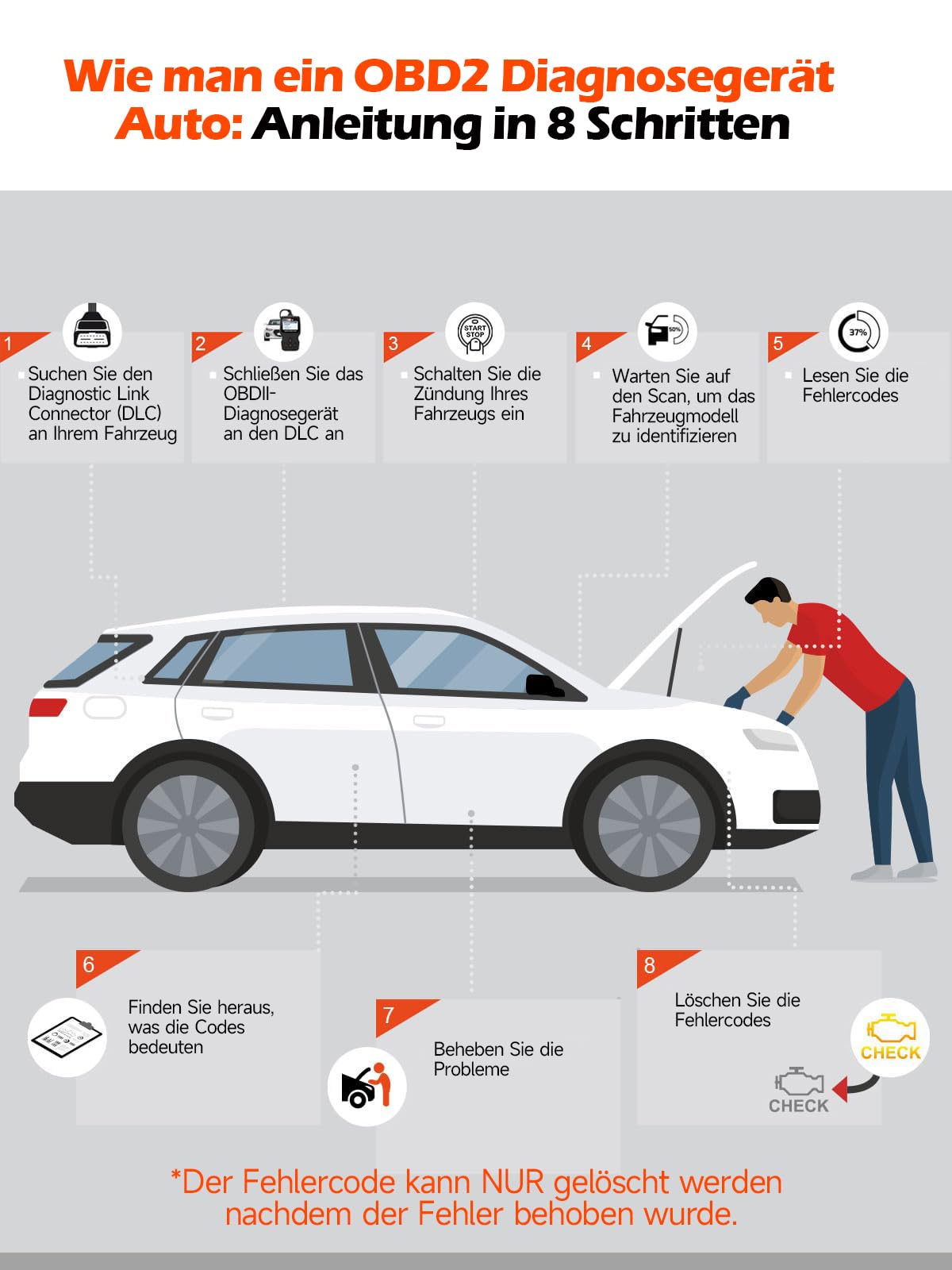 Wie man ein OBD2 Diagnosegerät Auto: Anleitung in 8 Schritten

1
Suchen Sie den Diagnostic Link Connector (DLC) an Ihrem Fahrzeug

2
Schließen Sie das OBDII-Diagnosegerät an den DLC an

3
START STOP
Schalten Sie die Zündung Ihres Fahrzeugs ein

4
50%
Warten Sie auf den Scan, um das Fahrzeugmodell zu identifizieren

5
37%
Lesen Sie die Fehlercodes

6
Finden Sie heraus, was die Codes bedeuten

7
Beheben Sie die Probleme

8
Löschen Sie die Fehlercodes
CHECK
CHECK

*Der Fehlercode kann NUR gelöscht werden nachdem der Fehler behoben wurde.