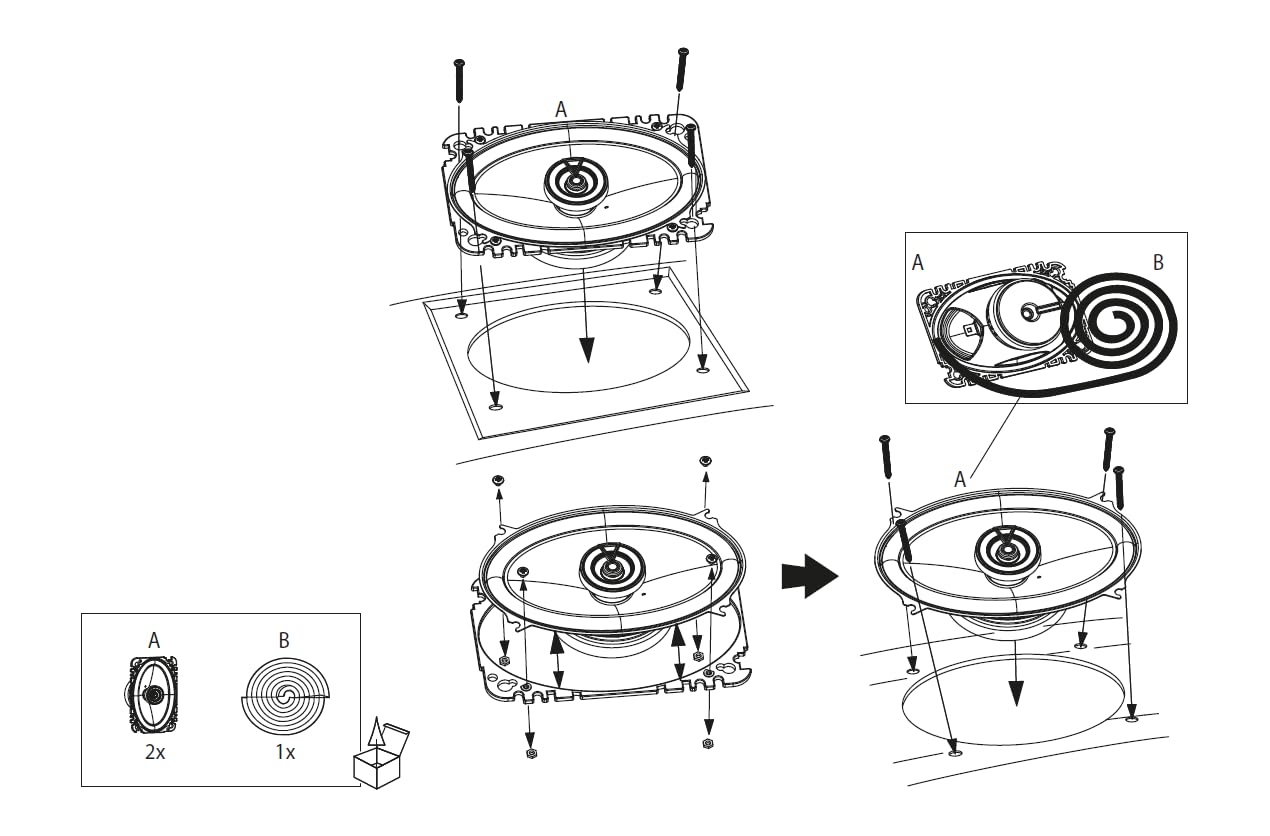 A

A
B

A

A
B
2x
1x