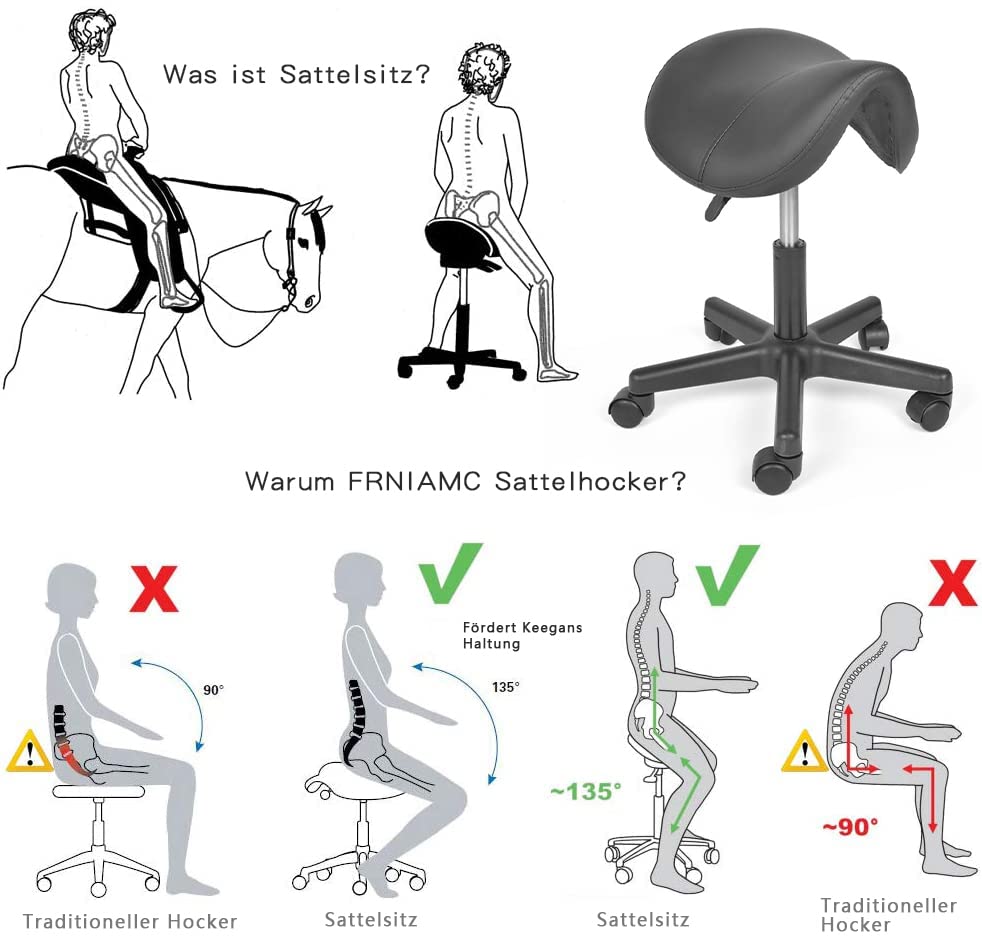 Was ist Sattelsitz?

Warum FRNIAMC Sattelhocker?

90°

Fördert Keegans Haltung

135°

~135°

~90°

Traditioneller Hocker

Sattelsitz

Sattelsitz

Traditioneller Hocker