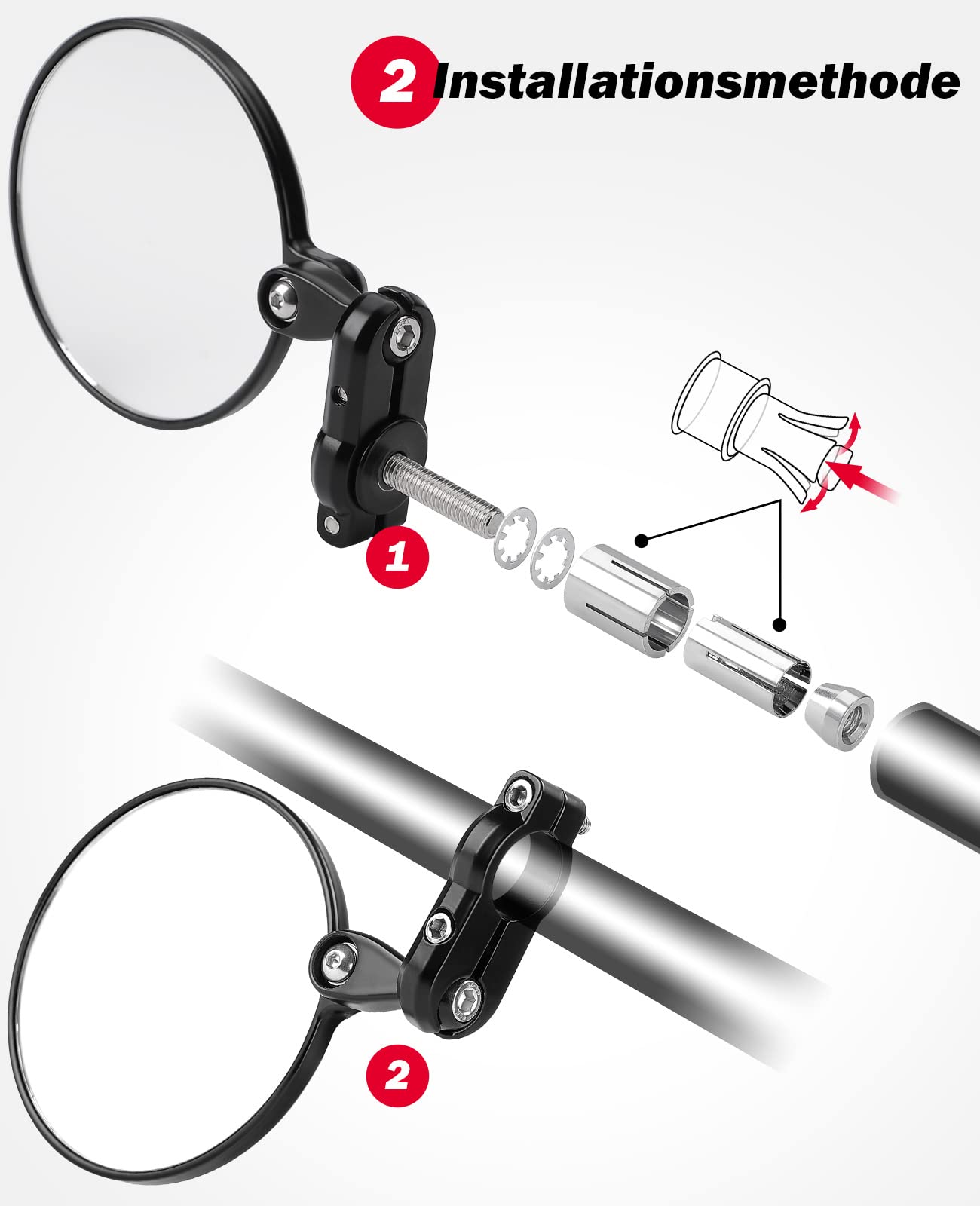 2 Installationsmethode

1

2