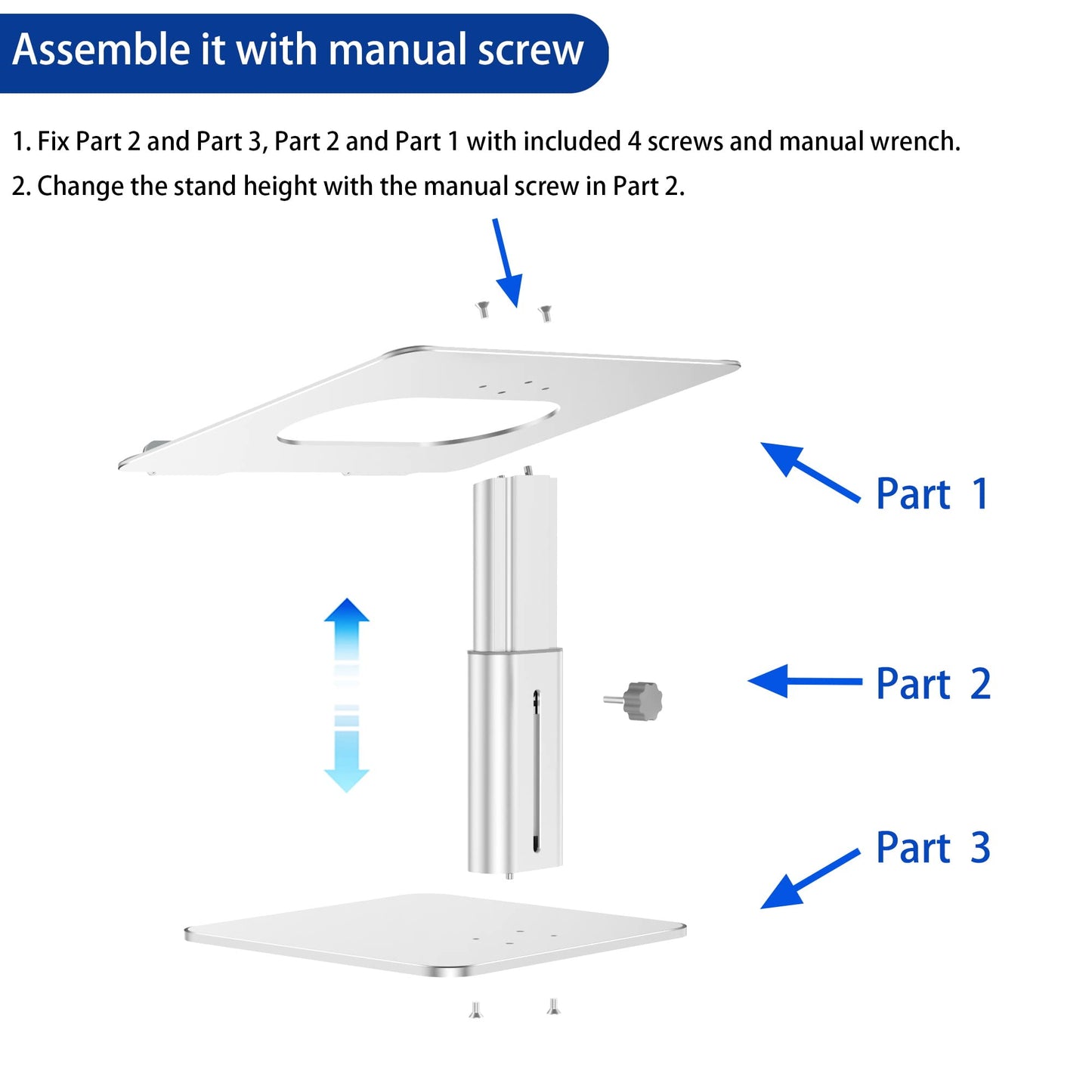 Assemble it with manual screw

1. Fix Part 2 and Part 3, Part 2 and Part 1 with included 4 screws and manual wrench.

2. Change the stand height with the manual screw in Part 2.

Part 1

Part 2

Part 3