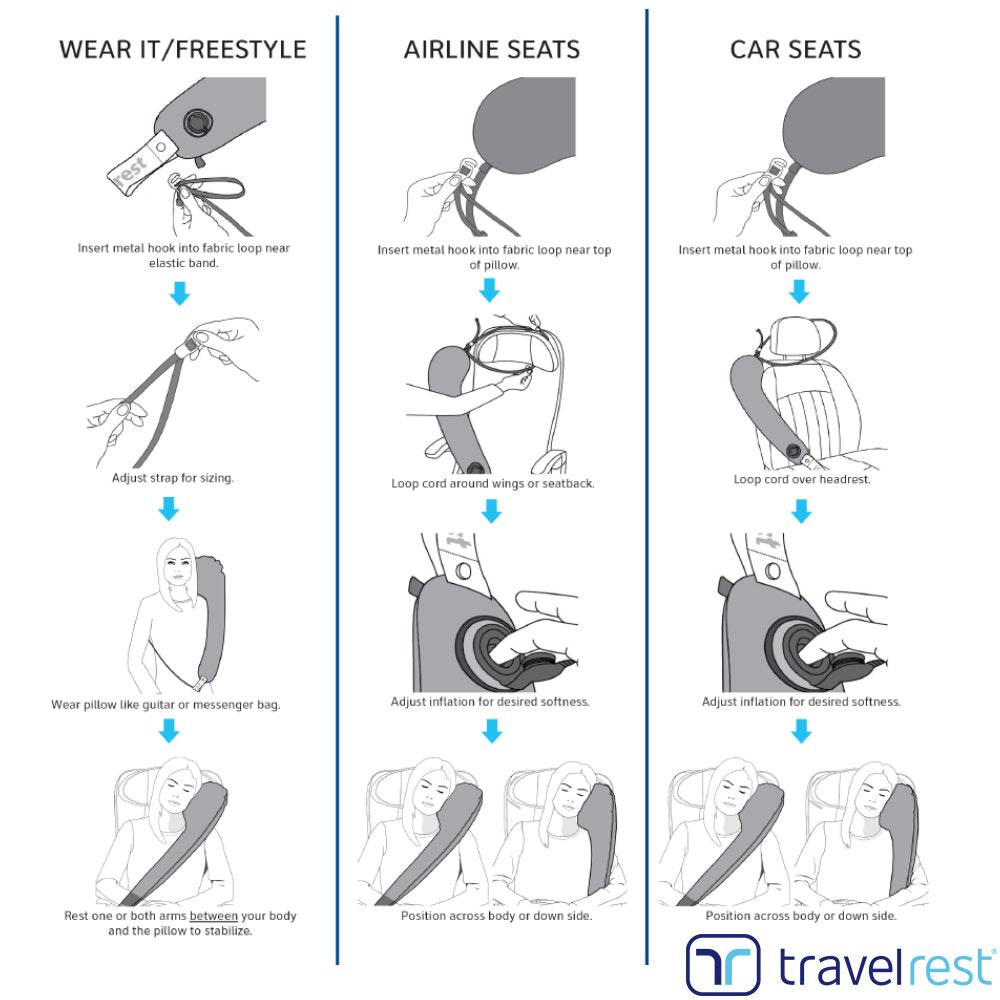 WEAR IT/FREESTYLE

rest

Insert metal hook into fabric loop near elastic band.

Adjust strap for sizing.

Wear pillow like guitar or messenger bag.

Rest one or both arms between your body and the pillow to stabilize.

AIRLINE SEATS

Insert metal hook into fabric loop near top of pillow.

Loop cord around wings or seatback.

Adjust inflation for desired softness.

Position across body or down side.

CAR SEATS

Insert metal hook into fabric loop near top of pillow.

Loop cord over headrest.

Adjust inflation for desired softness.

Position across body or down side.

travelrest®