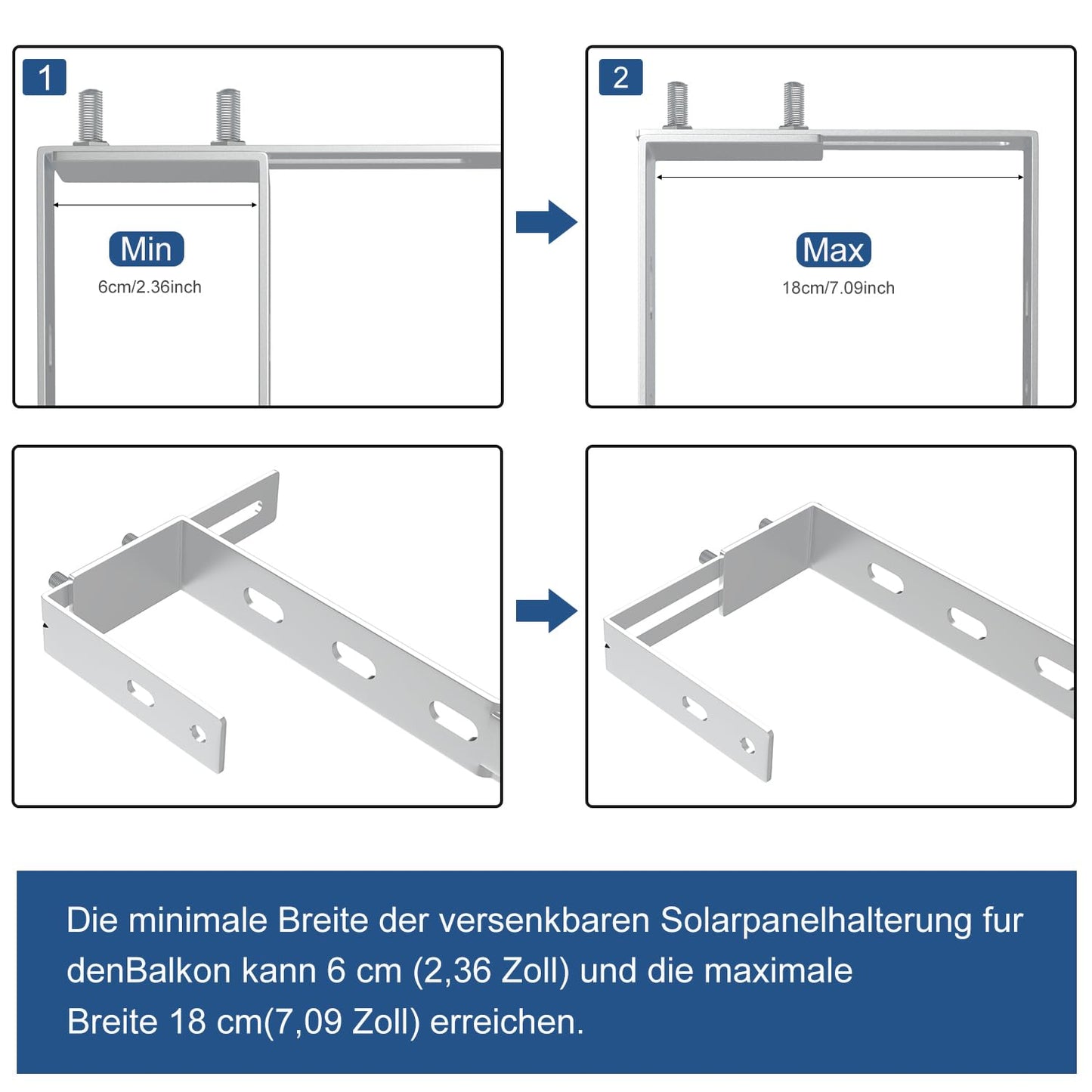 1

Min

6cm/2.36inch

2

Max

18cm/7.09inch

Die minimale Breite der versenkbaren Solarpanelhalterung fur denBalkon kann 6 cm (2,36 Zoll) und die maximale Breite 18 cm(7,09 Zoll) erreichen.