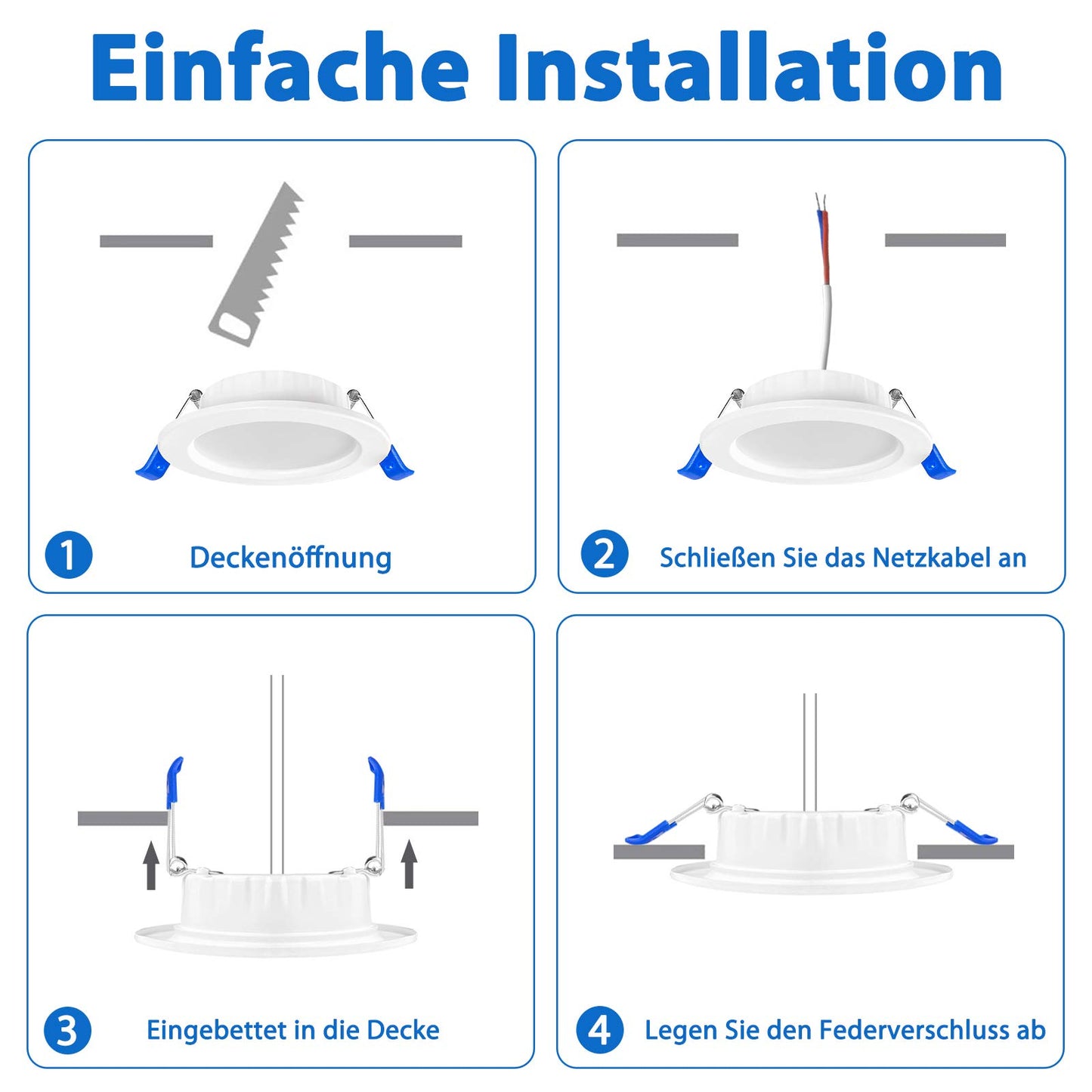 Einfache Installation

1 Deckenöffnung

2 Schließen Sie das Netzkabel an

3 Eingebettet in die Decke

4 Legen Sie den Federverschluss ab