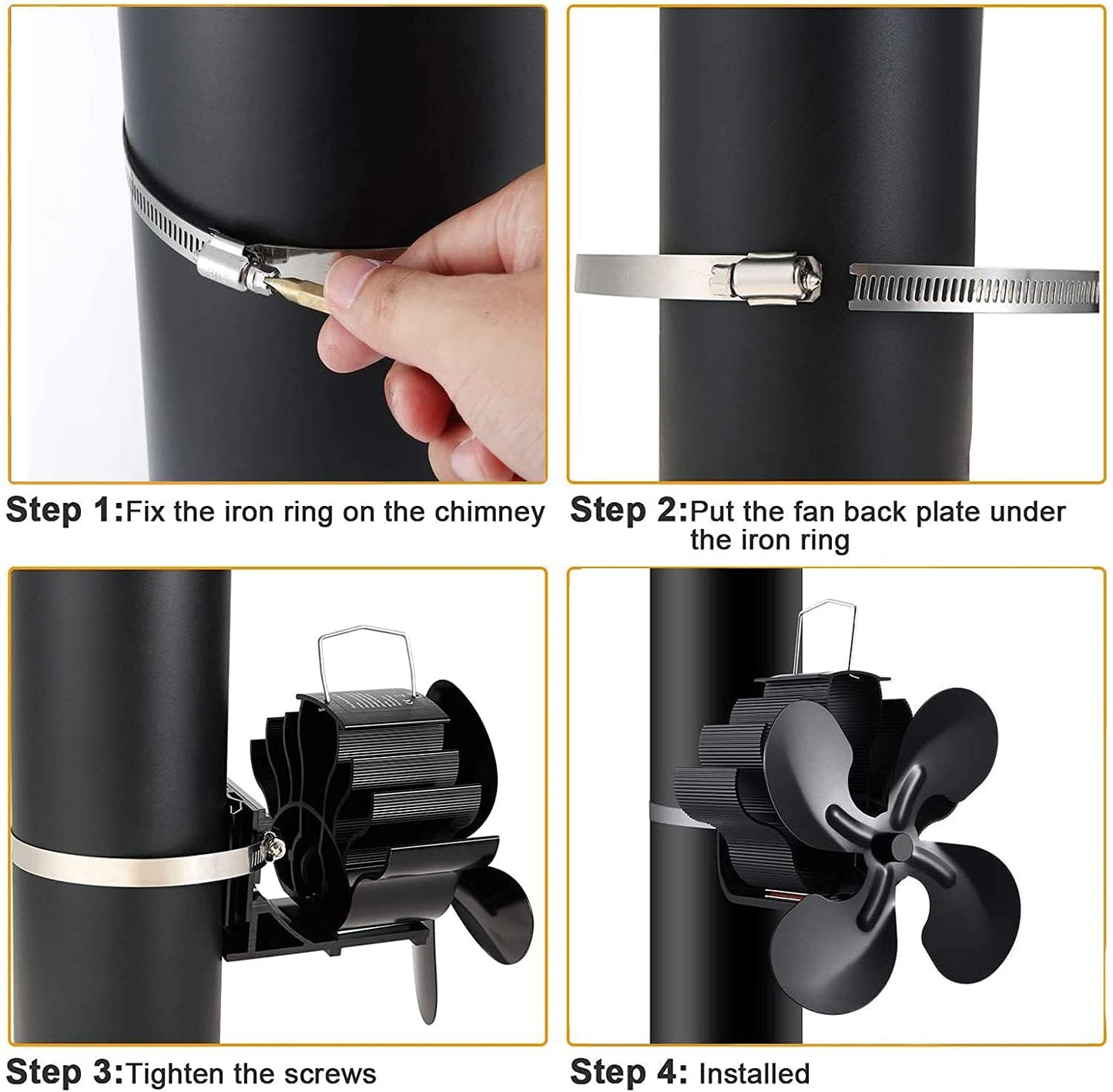 Step 1:Fix the iron ring on the chimney

Step 2:Put the fan back plate under the iron ring

Step 3:Tighten the screws

Step 4: Installed