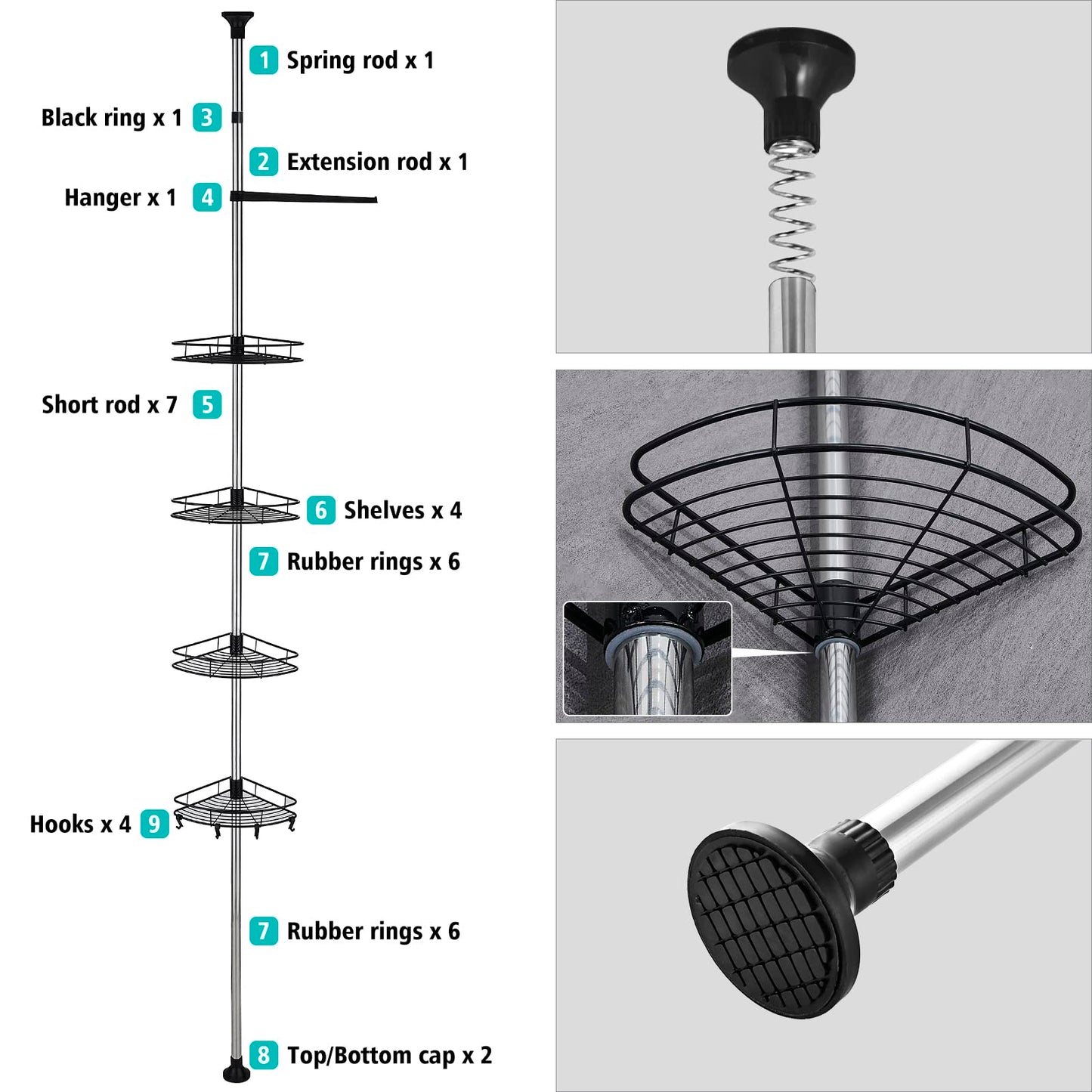 1 Spring rod x 1

Black ring x 1 3

2 Extension rod x 1

Hanger x 1 4

Short rod x 7 5

6 Shelves x 4

7 Rubber rings x 6

Hooks x 4 9

7 Rubber rings x 6

8 Top/Bottom cap x 2