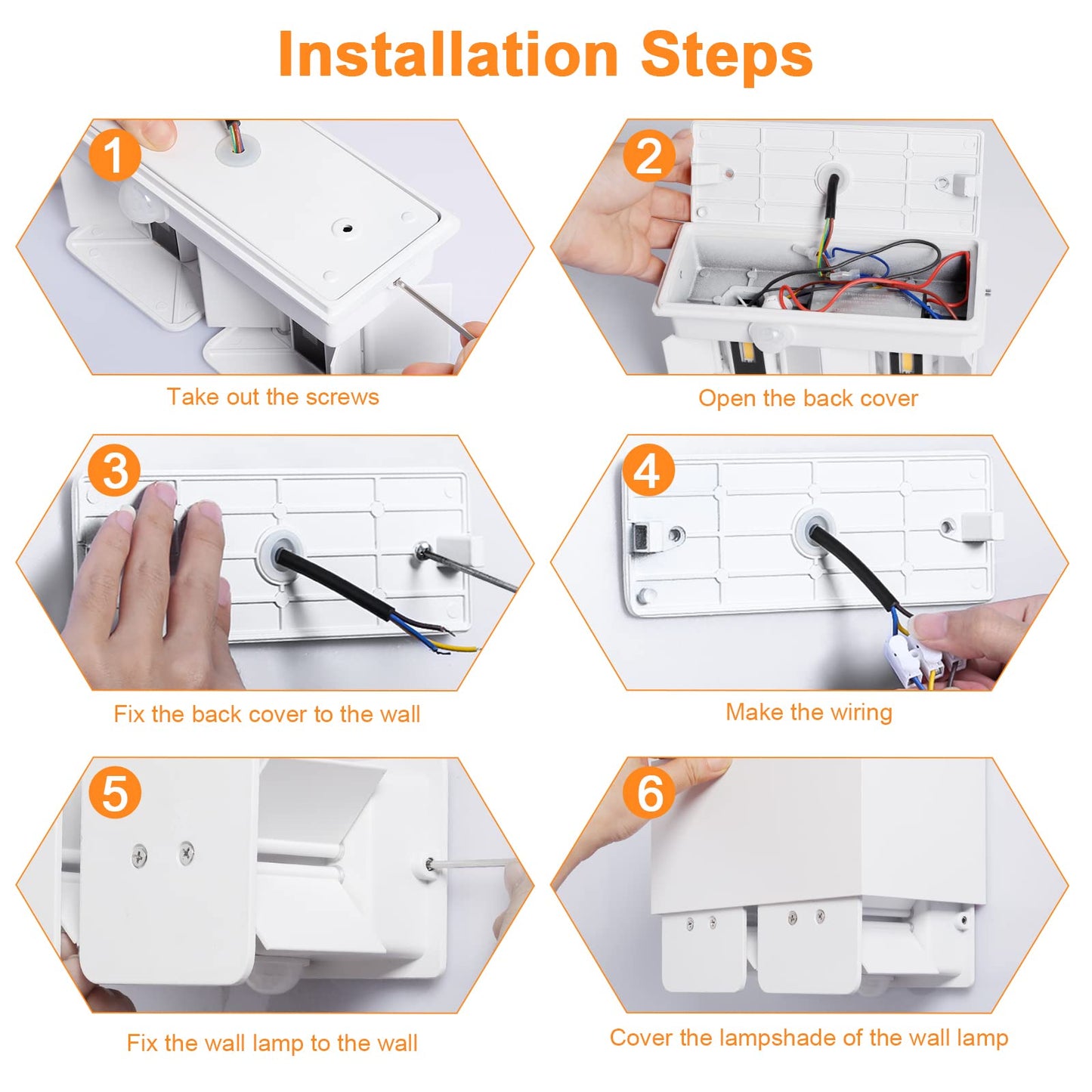 Installation Steps

1

Take out the screws

2

Open the back cover

3

Fix the back cover to the wall

4

Make the wiring

5

Fix the wall lamp to the wall

6

Cover the lampshade of the wall lamp