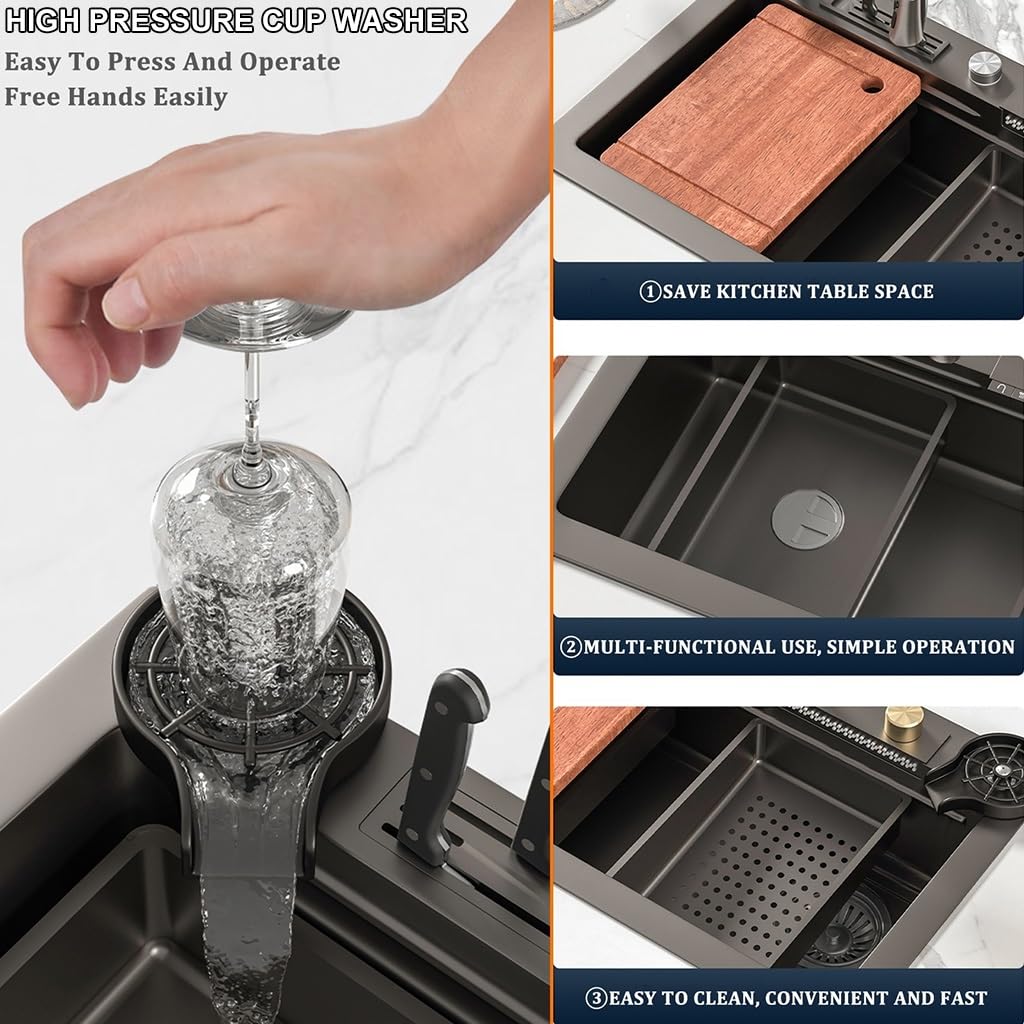 HIGH PRESSURE CUP WASHER

Easy To Press And Operate
Free Hands Easily

①SAVE KITCHEN TABLE SPACE

②MULTI-FUNCTIONAL USE, SIMPLE OPERATION

③EASY TO CLEAN, CONVENIENT AND FAST