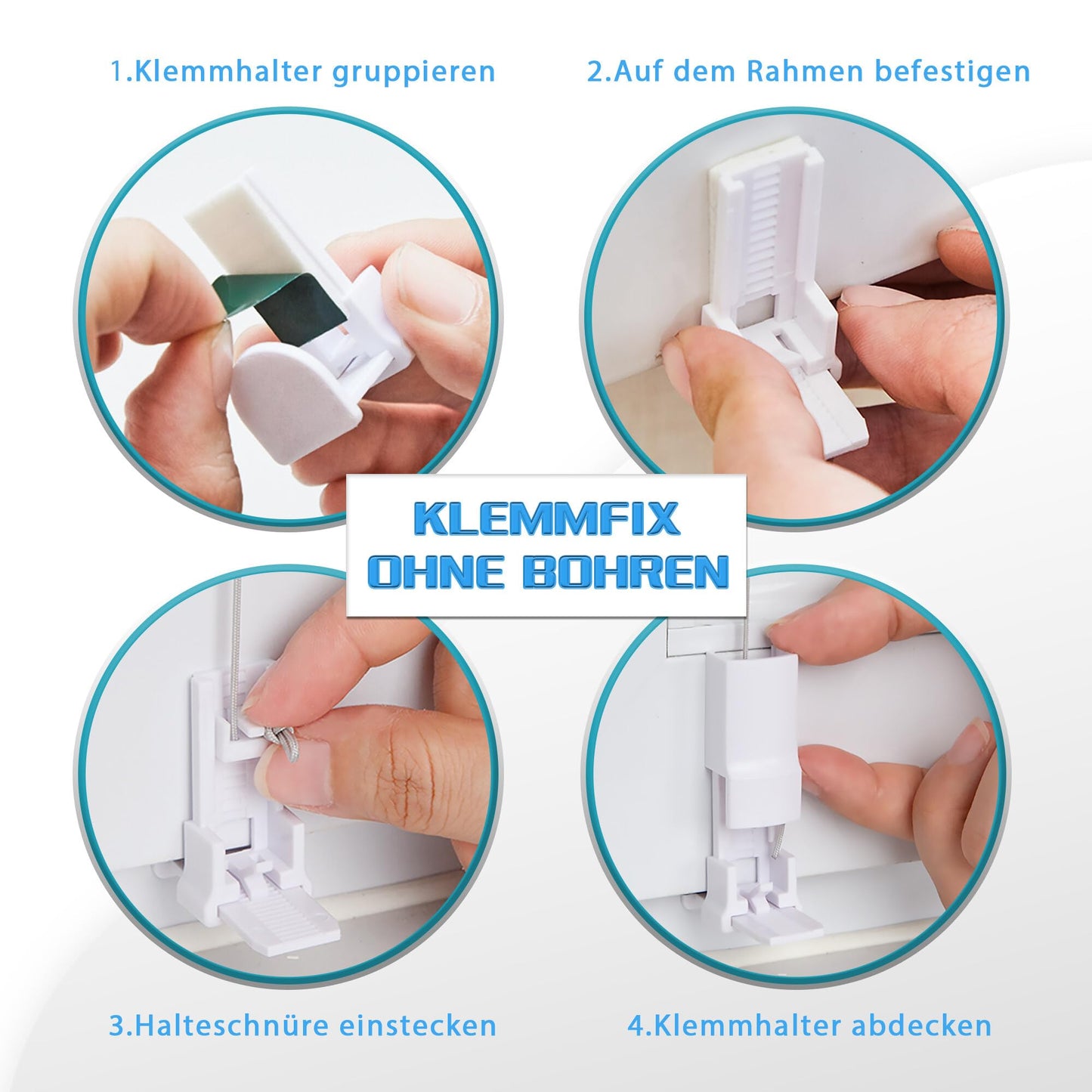 1.Klemmhalter gruppieren

2.Auf dem Rahmen befestigen

KLEMMFIX
OHNE BOHREN

3.Halteschnüre einstecken

4.Klemmhalter abdecken