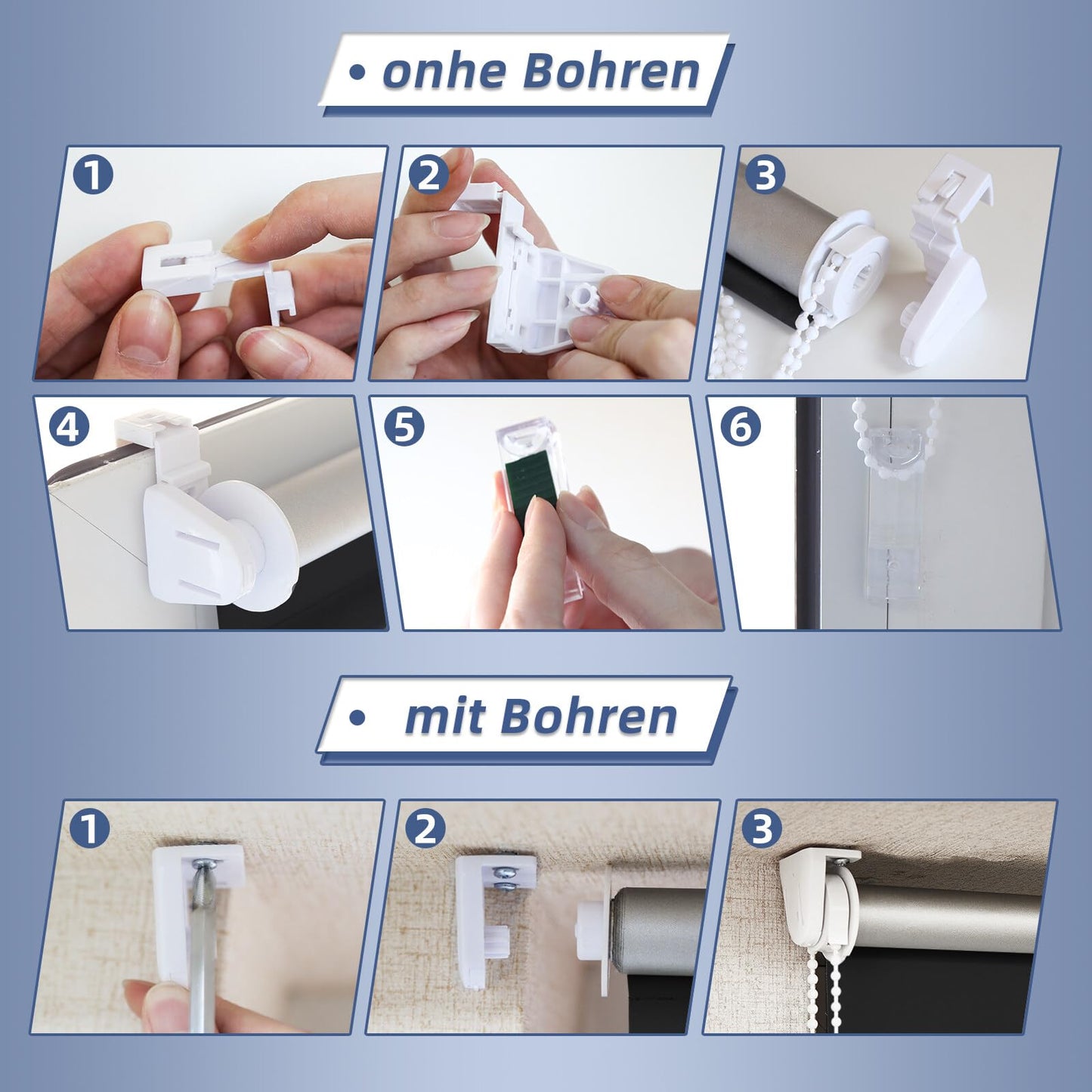 • onhe Bohren

1

2

3

4

5

6

• mit Bohren

1

2

3