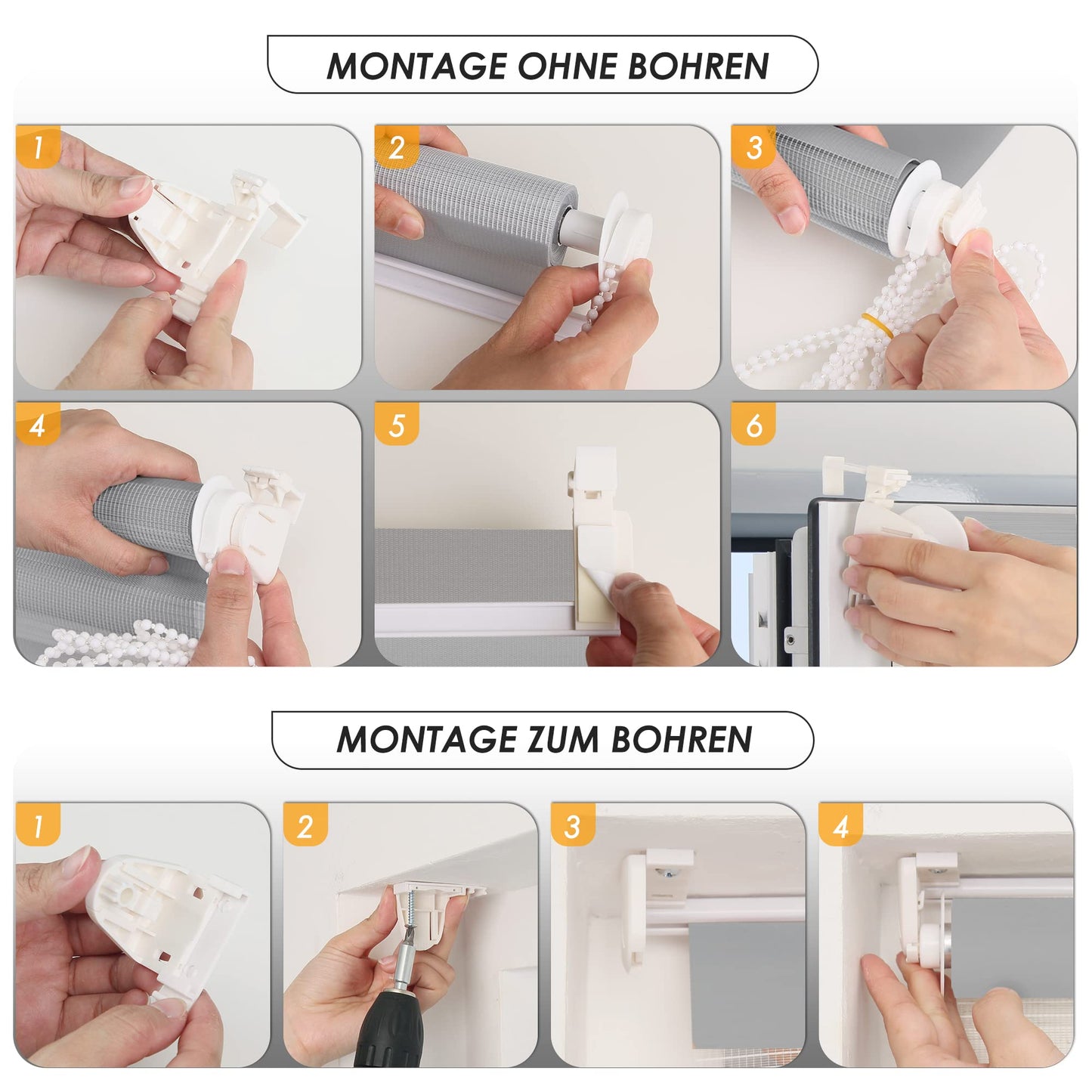 MONTAGE OHNE BOHREN

1

2

3

4

5

6

MONTAGE ZUM BOHREN

1

2

3

4