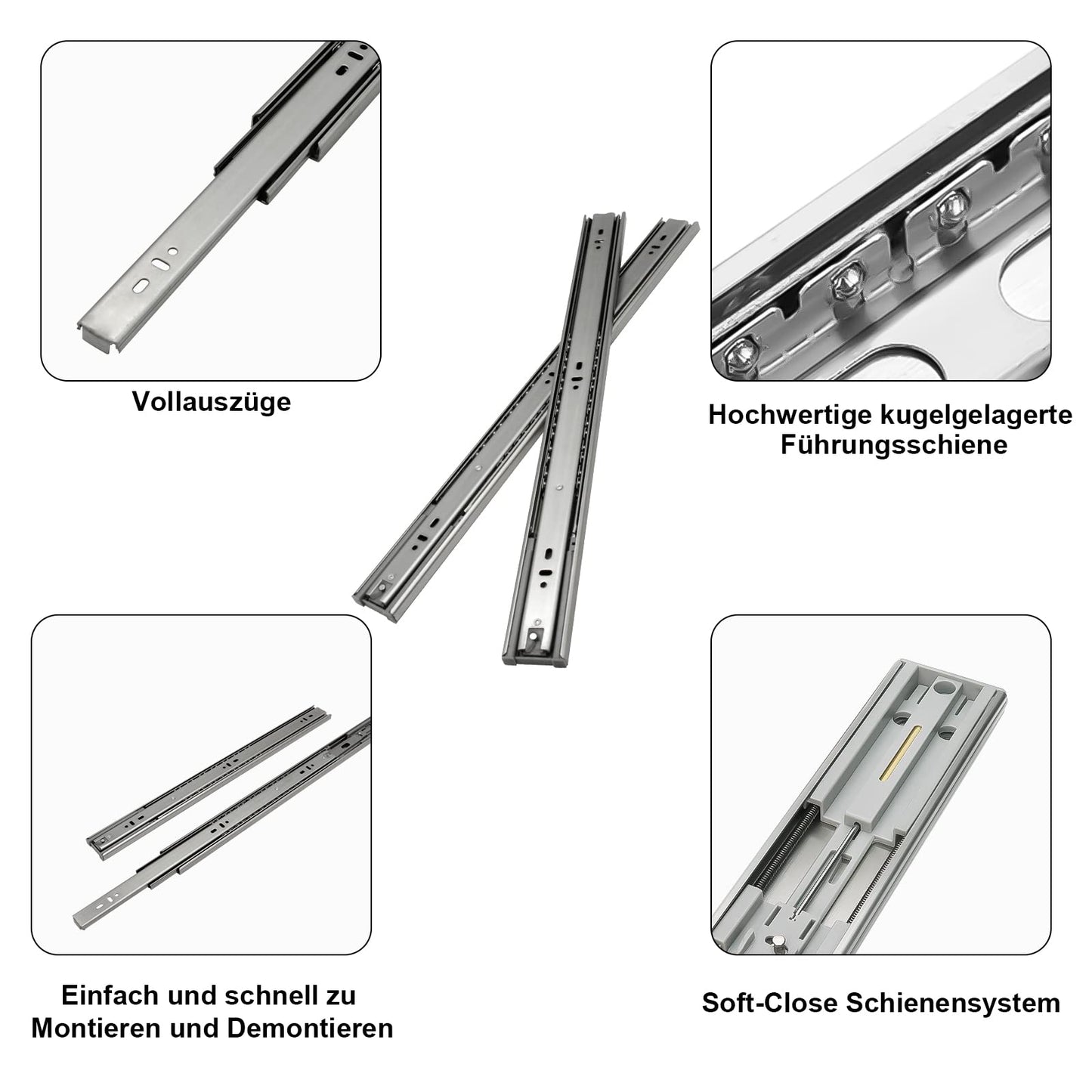 Vollauszüge

Hochwertige kugelgelagerte Führungsschiene

Einfach und schnell zu Montieren und Demontieren

Soft-Close Schienensystem