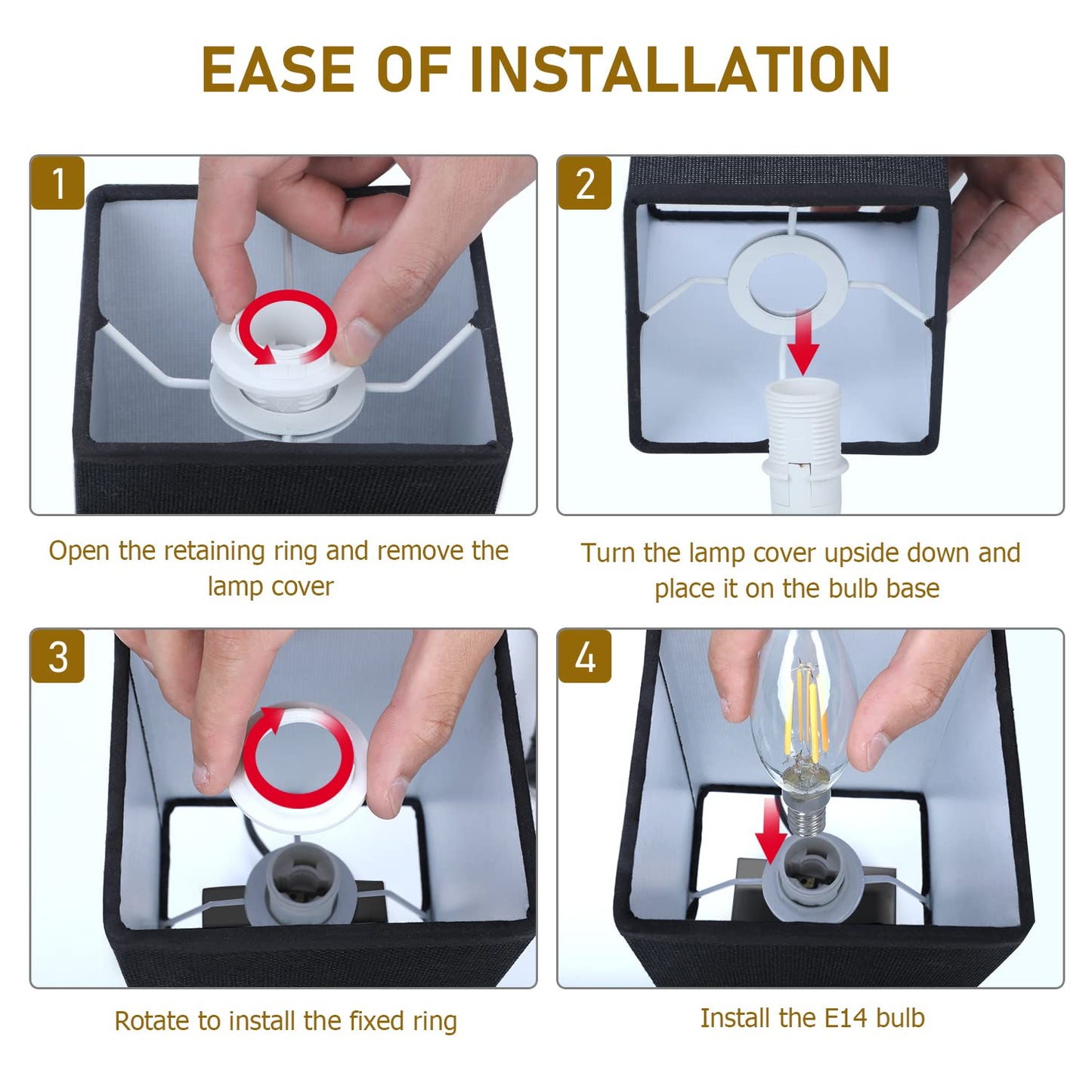 EASE OF INSTALLATION

1

Open the retaining ring and remove the lamp cover

2

Turn the lamp cover upside down and place it on the bulb base

3

Rotate to install the fixed ring

4

Install the E14 bulb