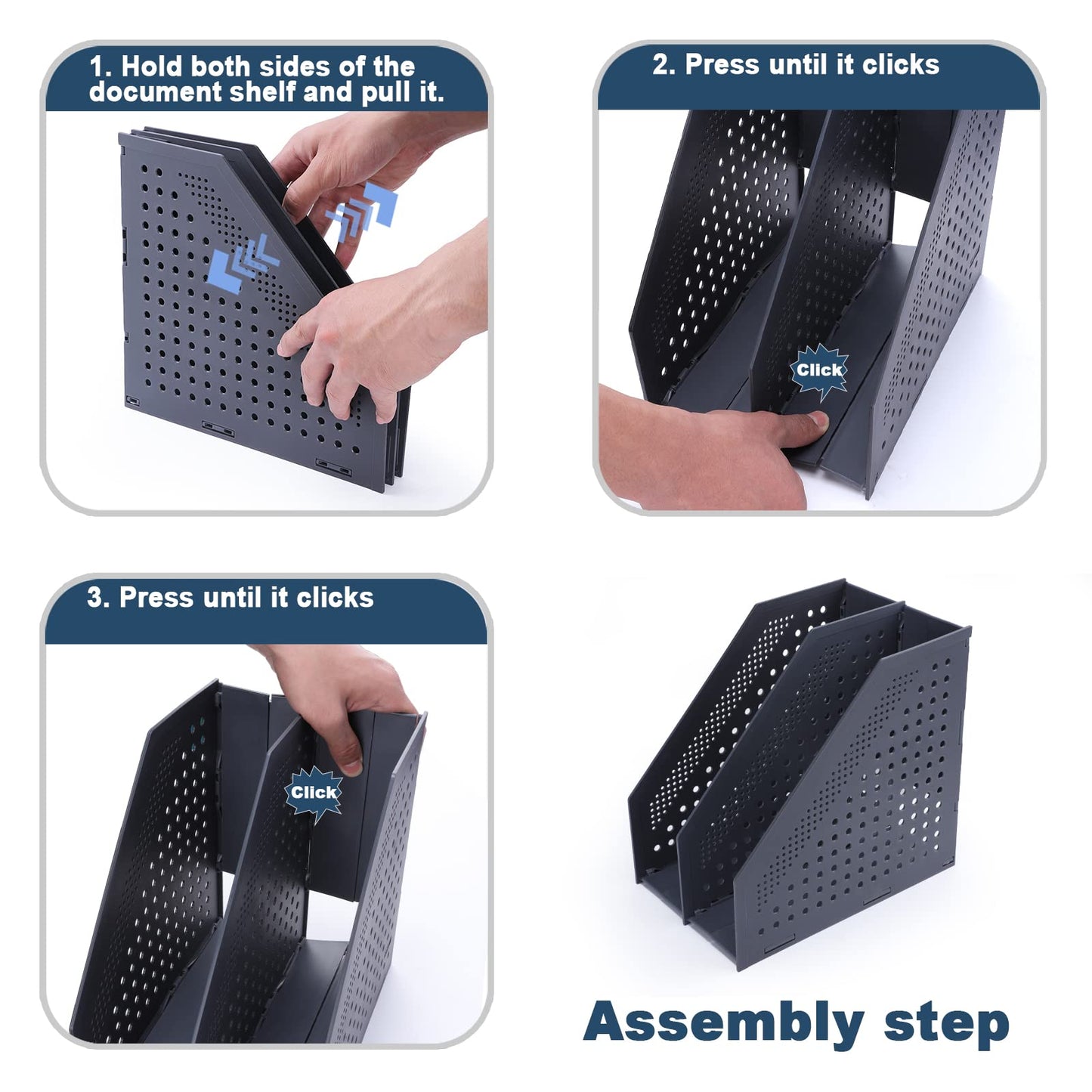 1. Hold both sides of the document shelf and pull it.

2. Press until it clicks

Click

3. Press until it clicks

Click

Assembly step