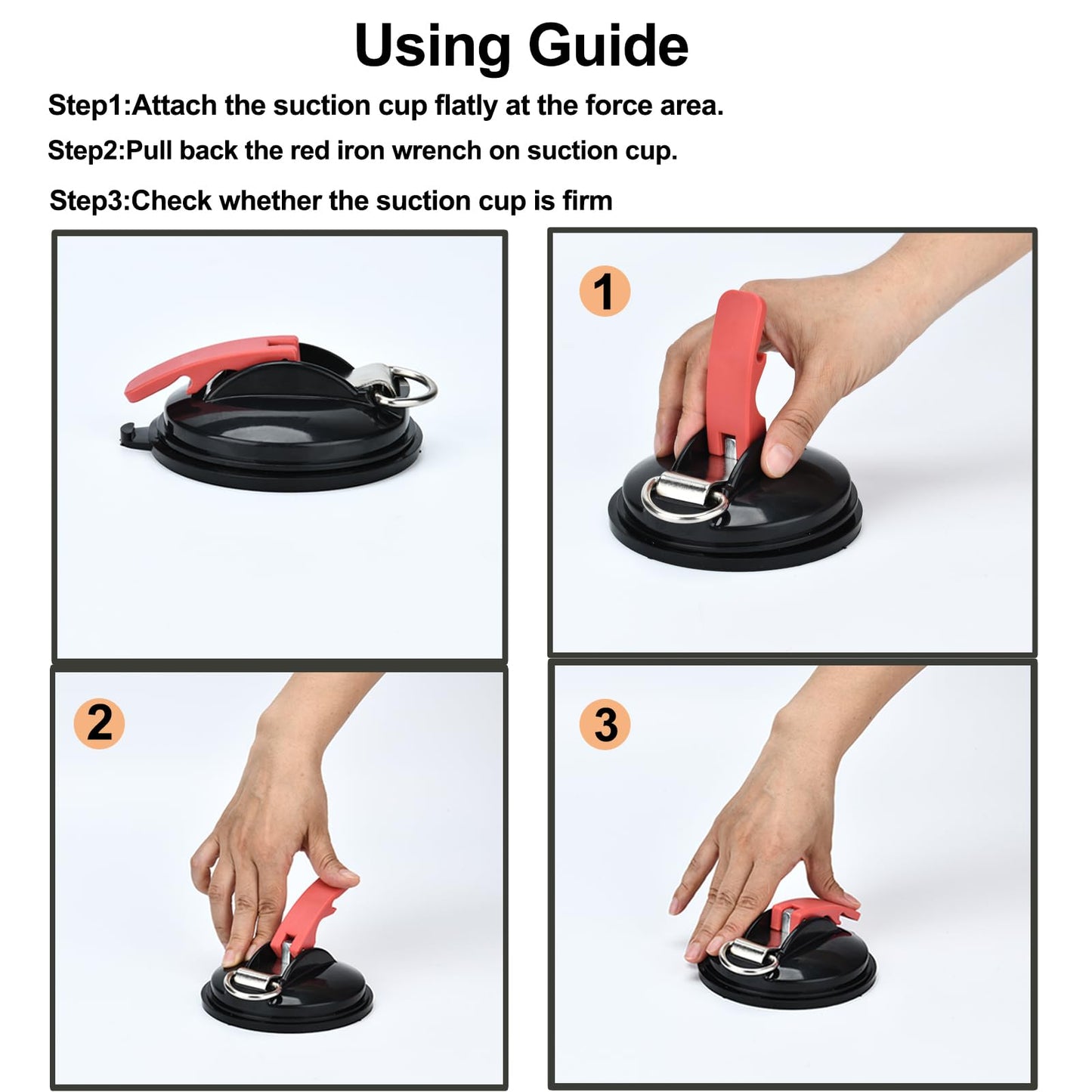 Using Guide

Step1:Attach the suction cup flatly at the force area.

Step2:Pull back the red iron wrench on suction cup.

Step3:Check whether the suction cup is firm

1

2

3