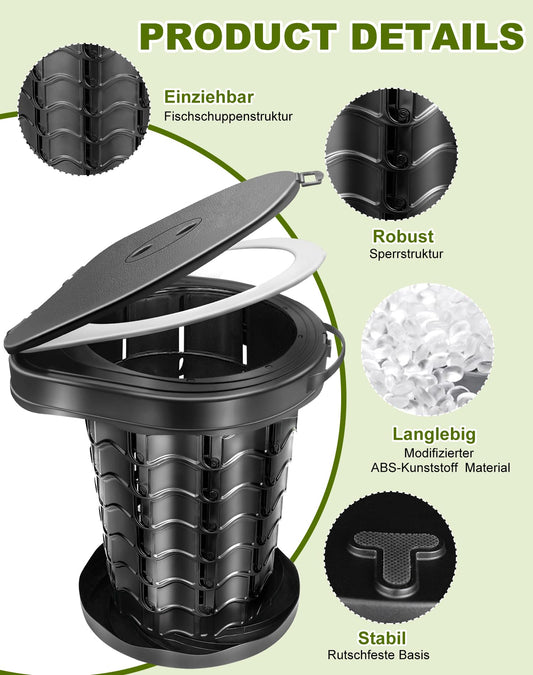 PRODUCT DETAILS

Einziehbar
Fischschuppenstruktur

Robust
Sperrstruktur

Langlebig
Modifizierter
ABS-Kunststoff Material

Stabil
Rutschfeste Basis