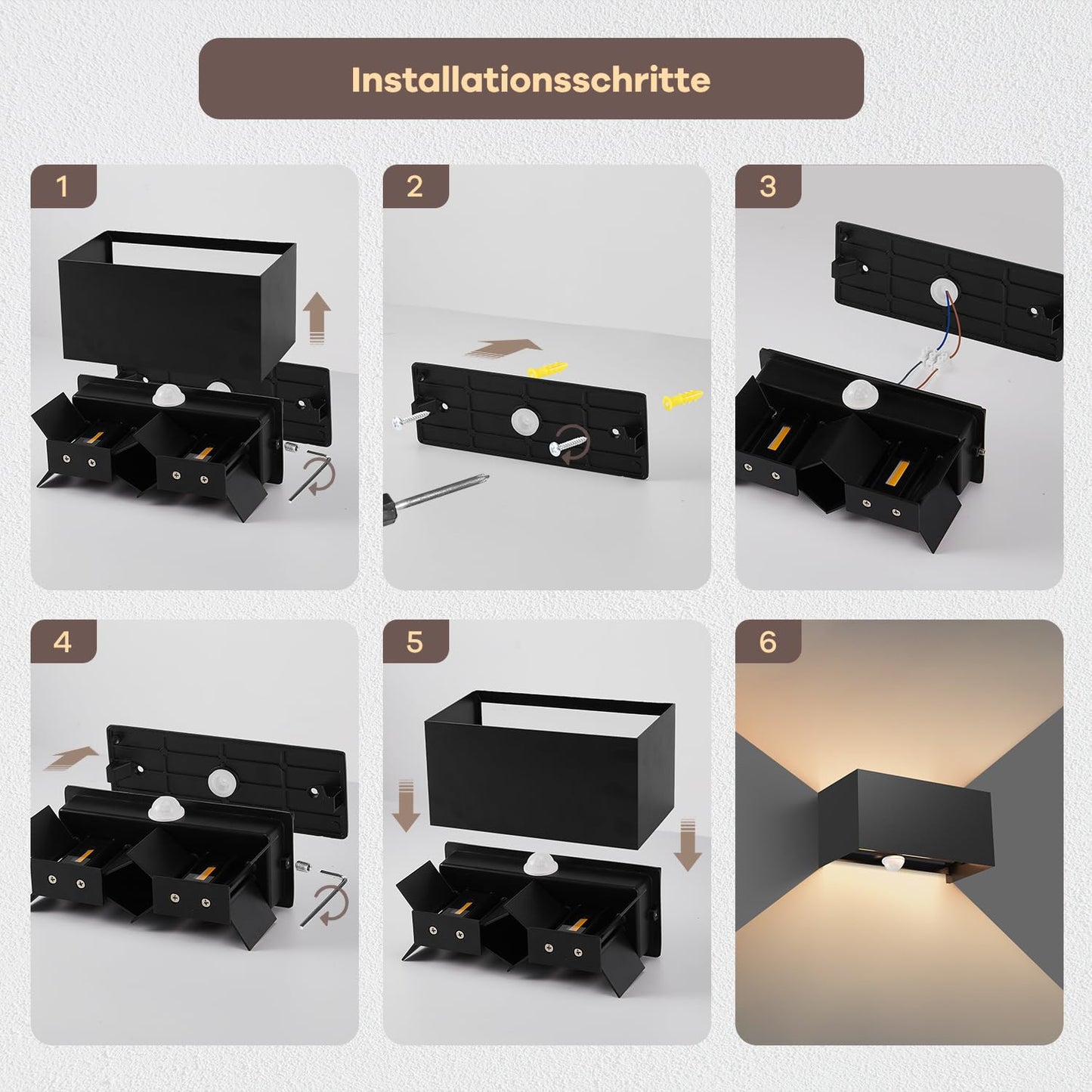 Installationsschritte

1

2

3

4

5

6