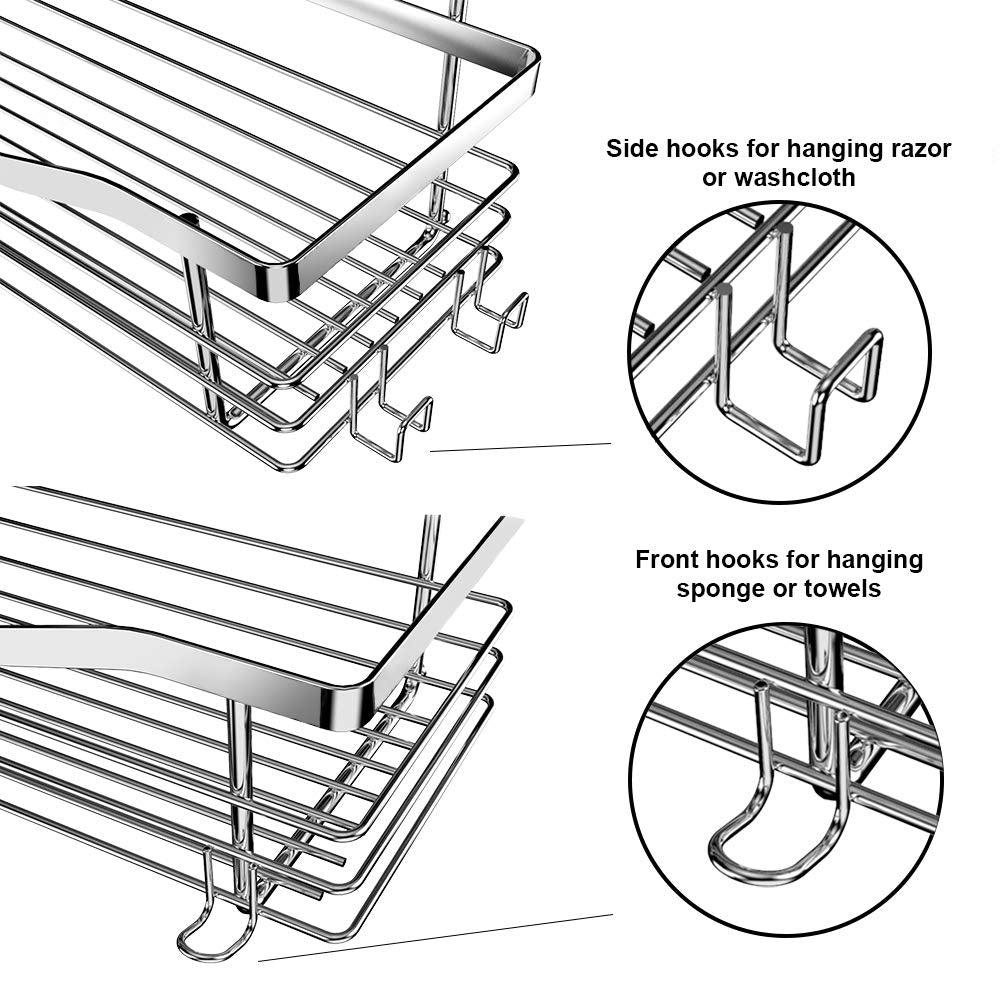 Side hooks for hanging razor or washcloth

Front hooks for hanging sponge or towels