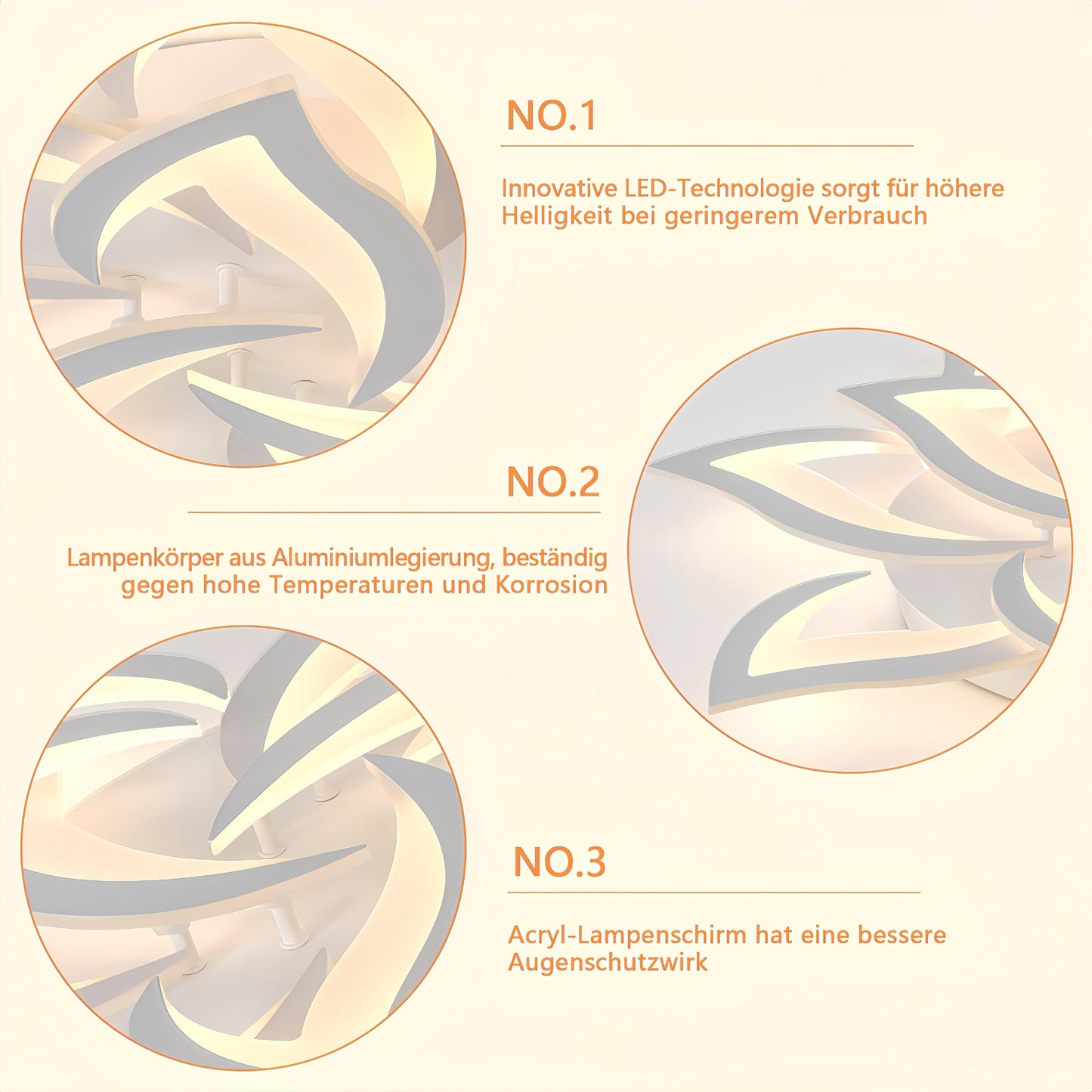 NO.1

Innovative LED-Technologie sorgt für höhere Helligkeit bei geringerem Verbrauch

NO.2

Lampenkörper aus Aluminiumlegierung, beständig gegen hohe Temperaturen und Korrosion

NO.3

Acryl-Lampenschirm hat eine bessere Augenschutzwirk