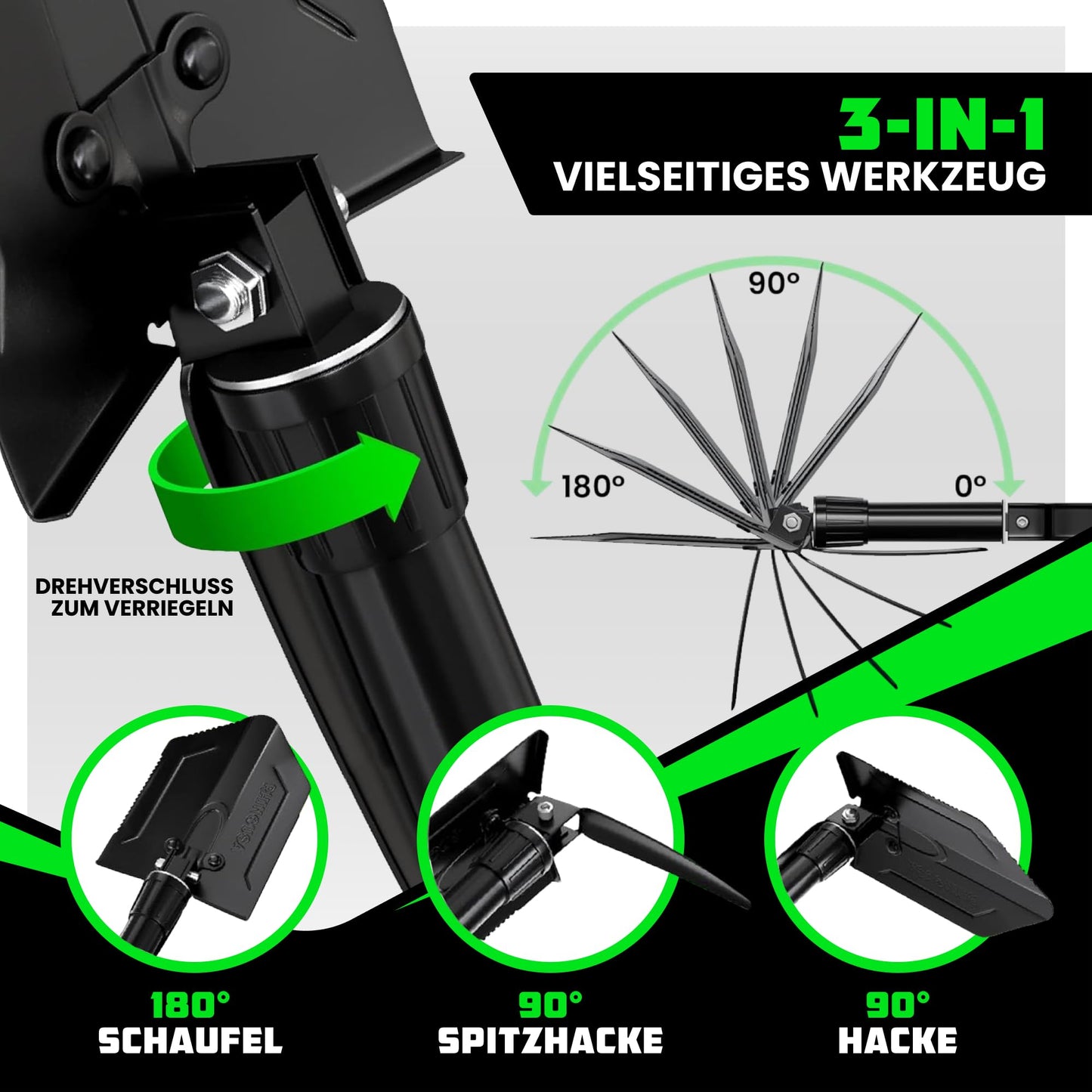 3-IN-1
VIELSEITIGES WERKZEUG

90°
180°
0°

DREHVERSCHLUSS ZUM VERRIEGELN

180°
SCHAUFEL

90°
SPITZHACKE

90°
HACKE