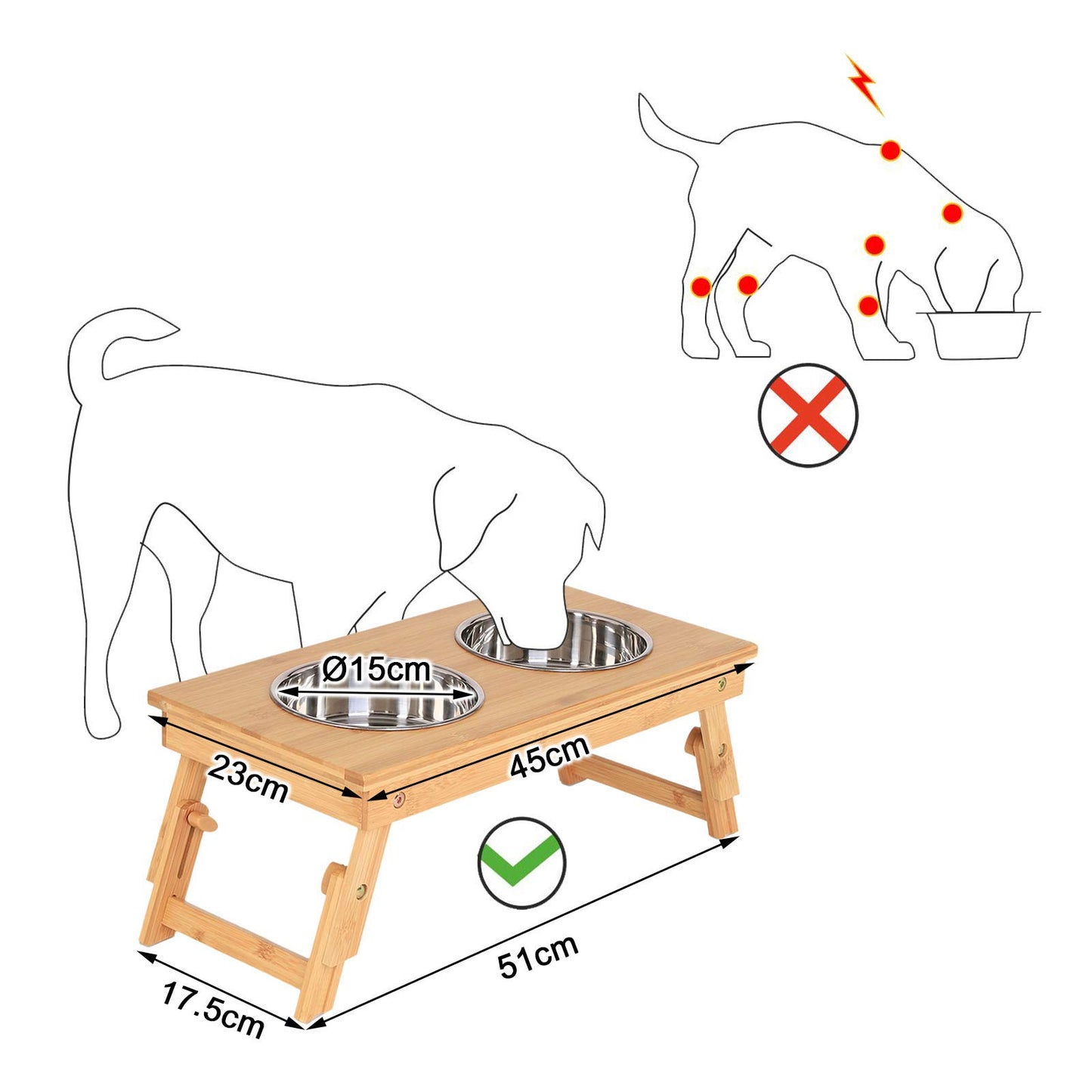 Ø15cm

23cm

45cm

51cm

17.5cm