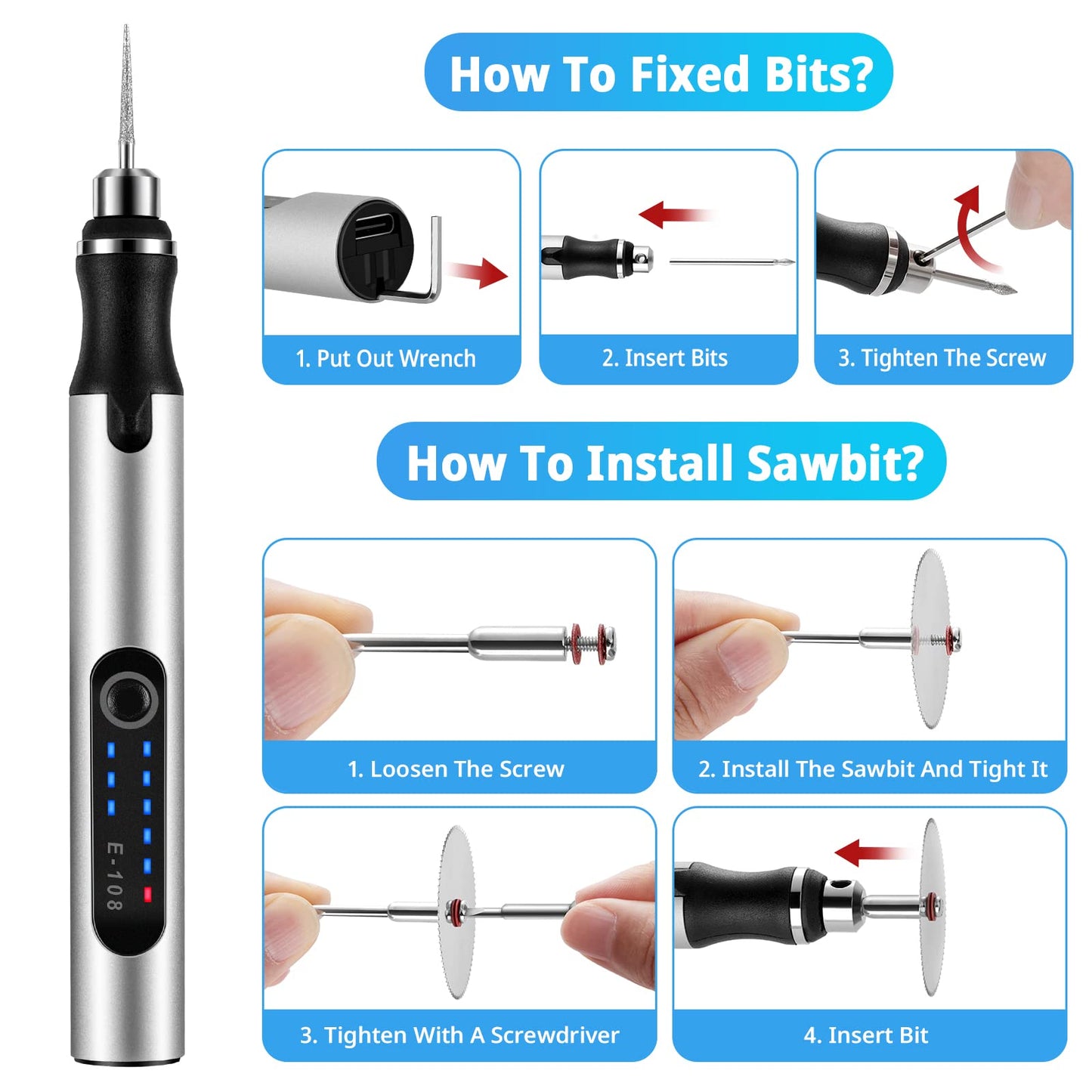 How To Fixed Bits?

1. Put Out Wrench

2. Insert Bits

3. Tighten The Screw

How To Install Sawbit?

1. Loosen The Screw

2. Install The Sawbit And Tight It

3. Tighten With A Screwdriver

4. Insert Bit

E-108