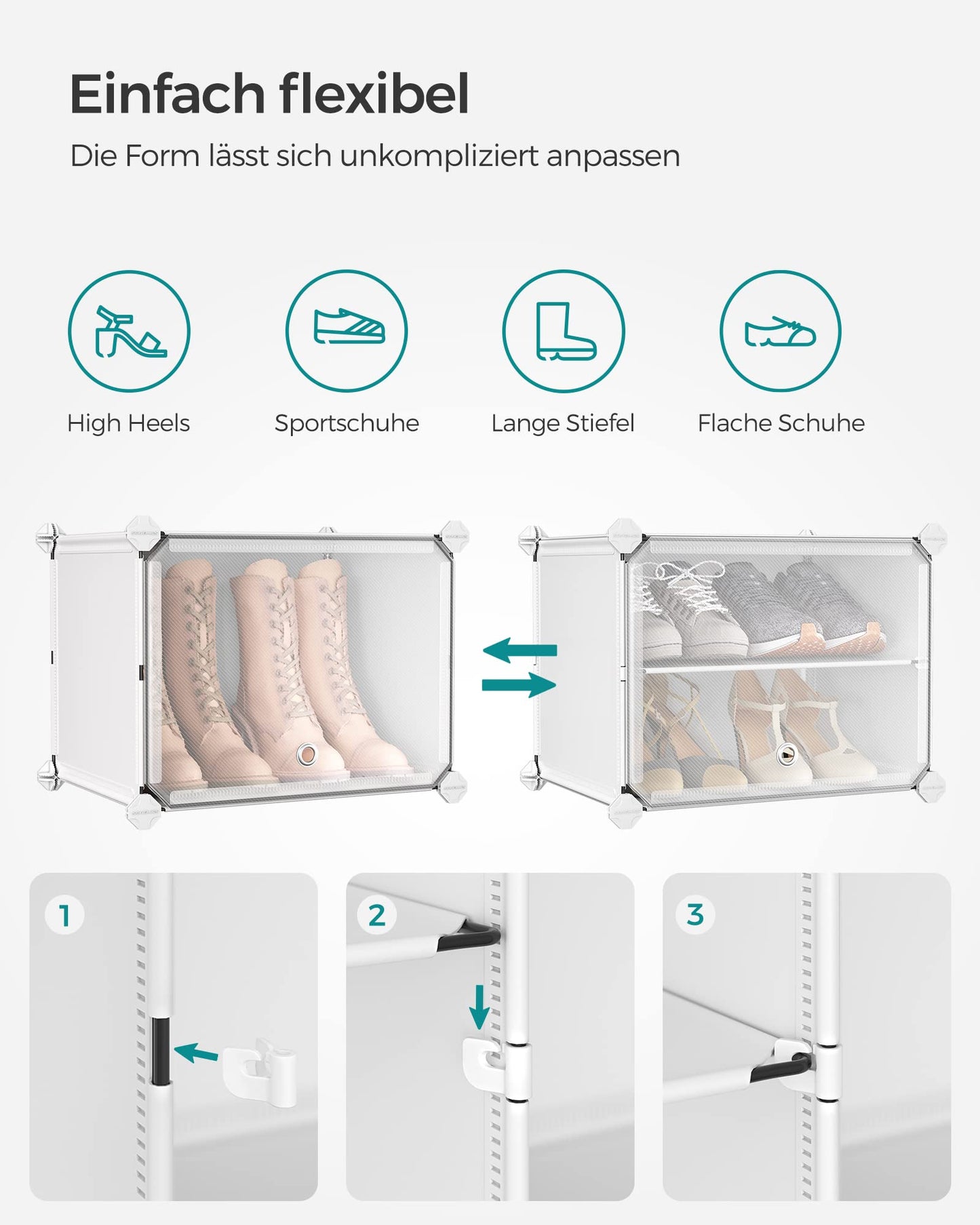 Einfach flexibel

Die Form lässt sich unkompliziert anpassen

High Heels

Sportschuhe

Lange Stiefel

Flache Schuhe

1

2

3