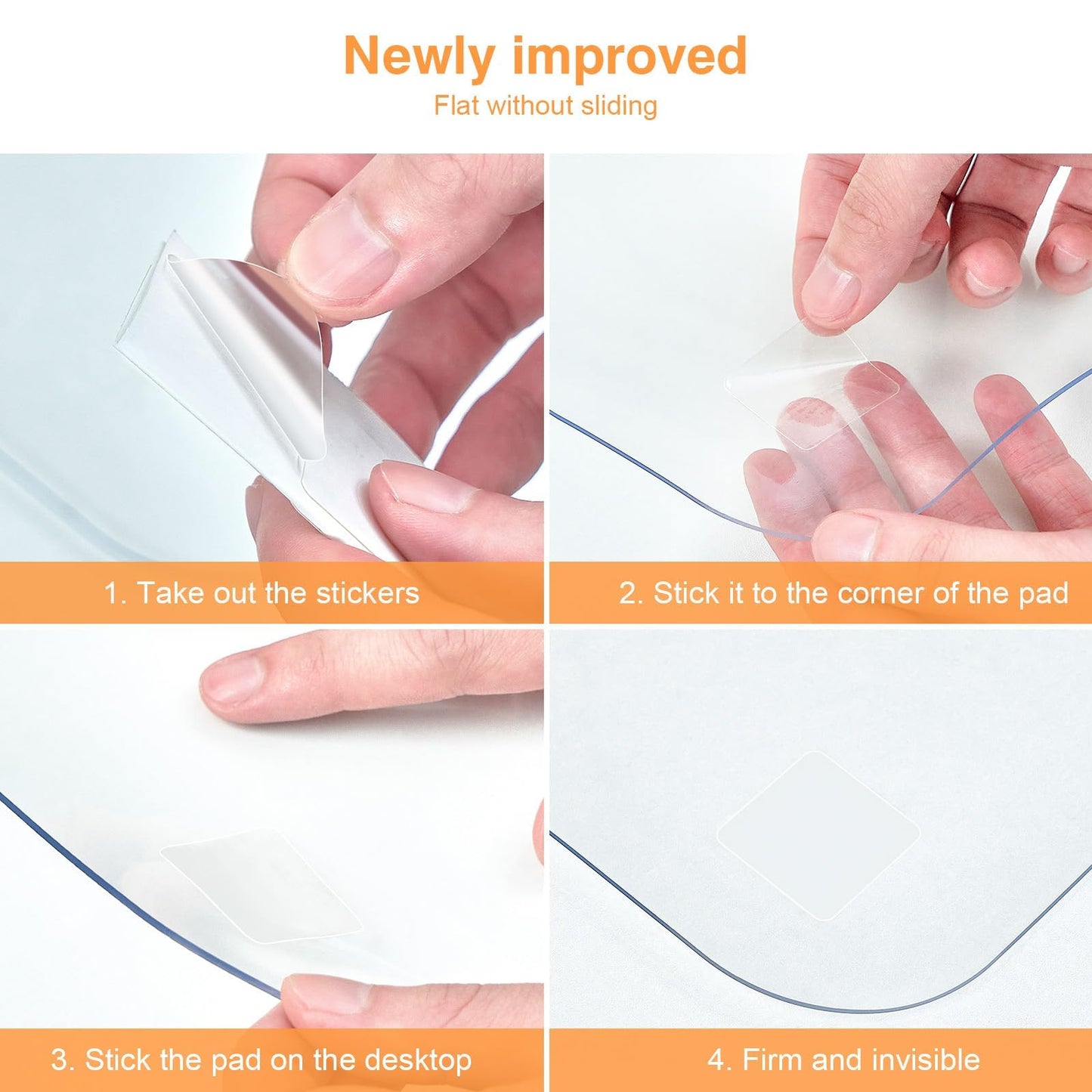 Newly improved
Flat without sliding

1. Take out the stickers

2. Stick it to the corner of the pad

3. Stick the pad on the desktop

4. Firm and invisible